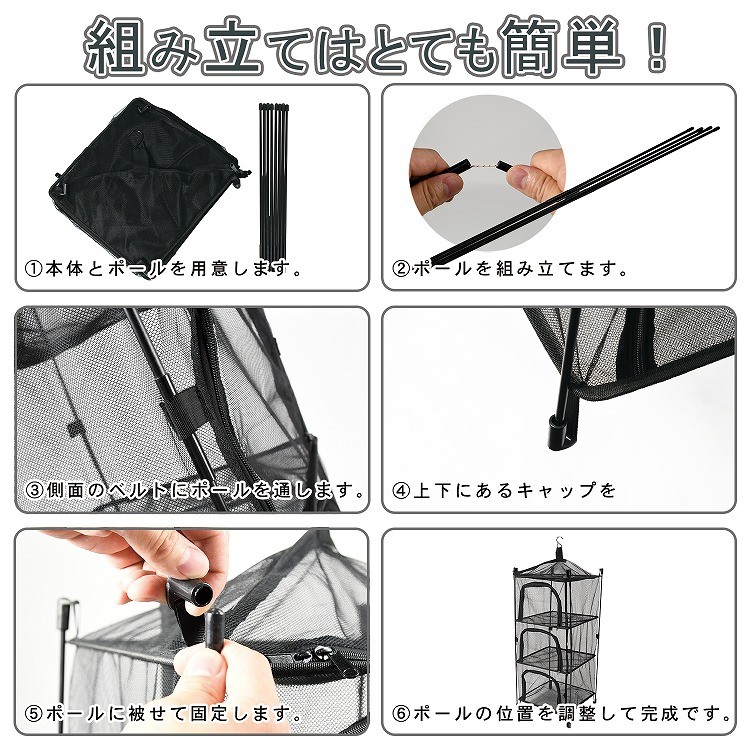 組み立てはとても簡単！

①本体とポールを用意します。

②ポールを組み立てます。

③側面のベルトにポールを通します。

④上下にあるキャップを

⑤ポールに被せて固定します。

⑥ポールの位置を調整して完成です。