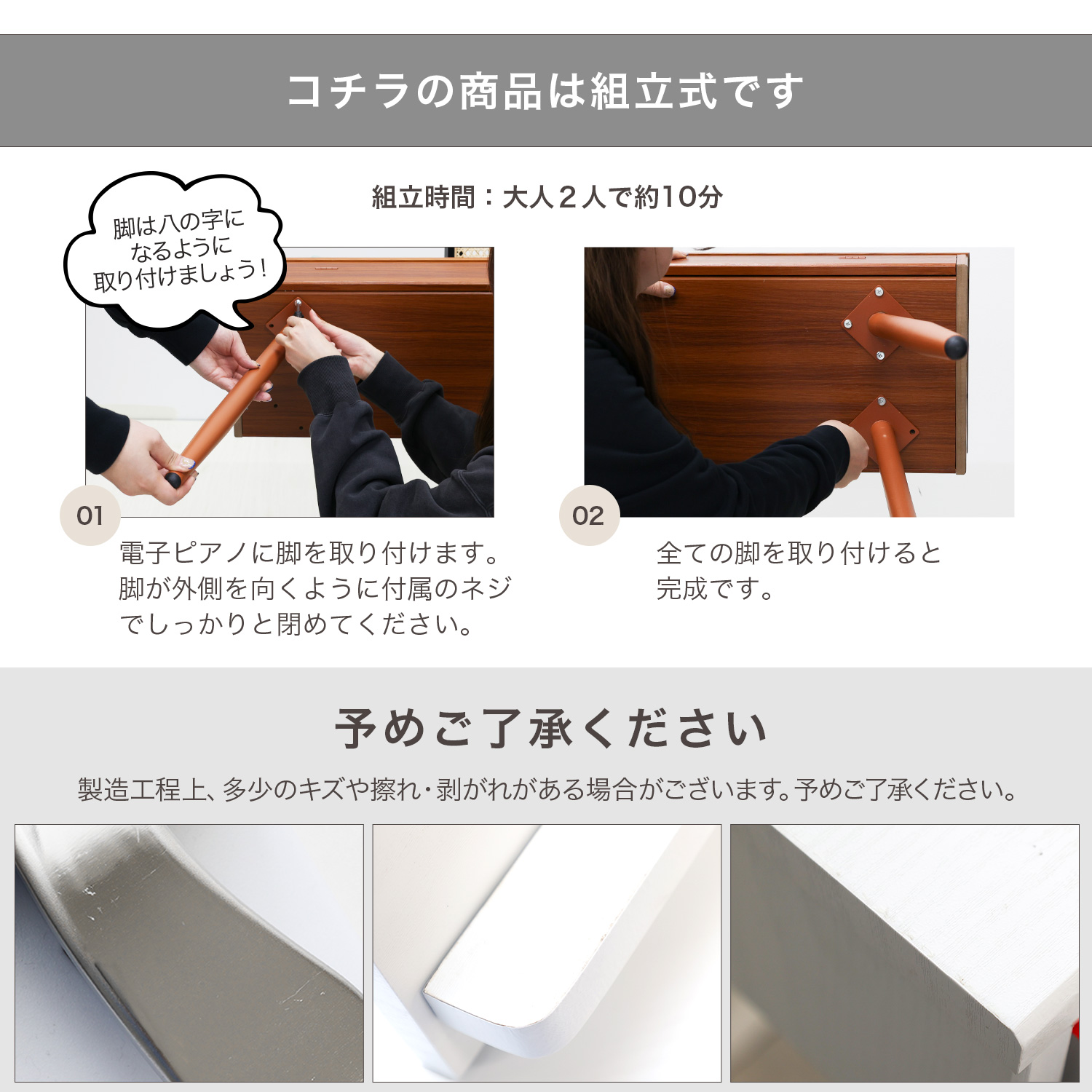 コチラの商品は組立式です

組立時間：大人２人で約10分

脚は八の字になるように取り付けましょう！

01
電子ピアノに脚を取り付けます。脚が外側を向くように付属のネジでしっかりと閉めてください。

02
全ての脚を取り付けると完成です。

予めご了承ください

製造工程上、多少のキズや擦れ・剥がれがある場合がございます。予めご了承ください。