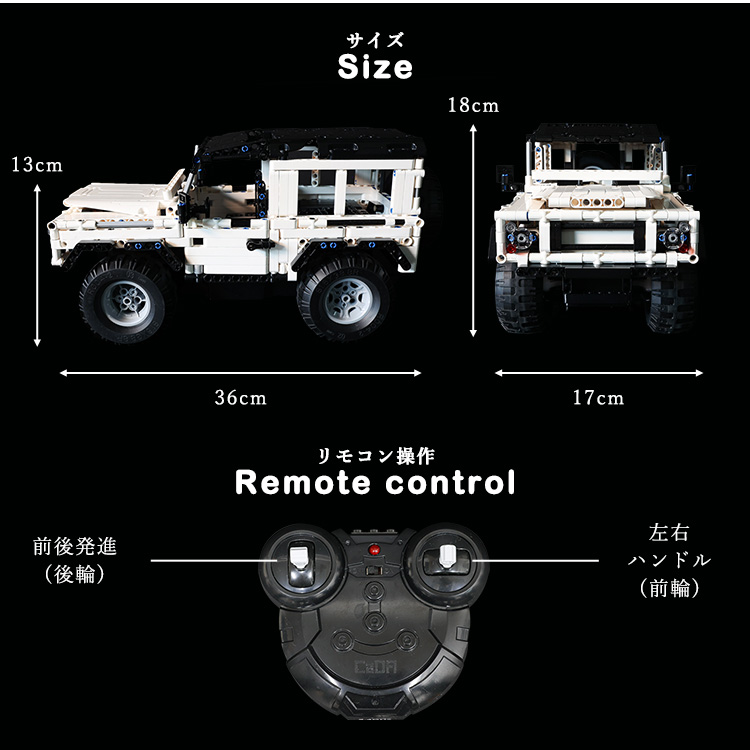 サイズ
Size

13cm

18cm

36cm

17cm

リモコン操作
Remote control

前後発進
(後輪)

左右
ハンドル
(前輪)

CaDA