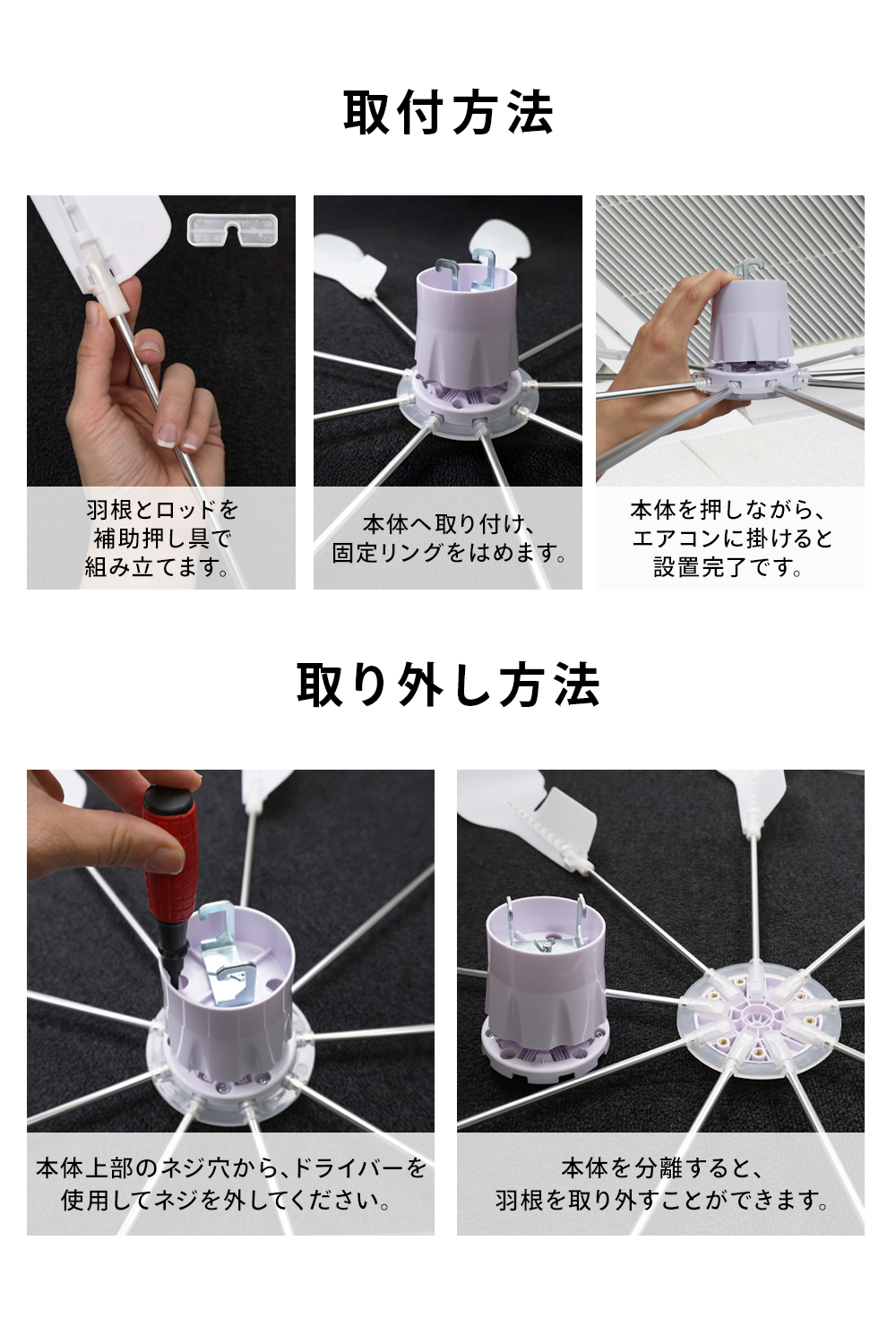 取付方法

羽根とロッドを補助押し具で組み立てます。

本体へ取り付け、固定リングをはめます。

本体を押しながら、エアコンに掛けると設置完了です。

取り外し方法

本体上部のネジ穴から、ドライバーを使用してネジを外してください。

本体を分離すると、羽根を取り外すことができます。