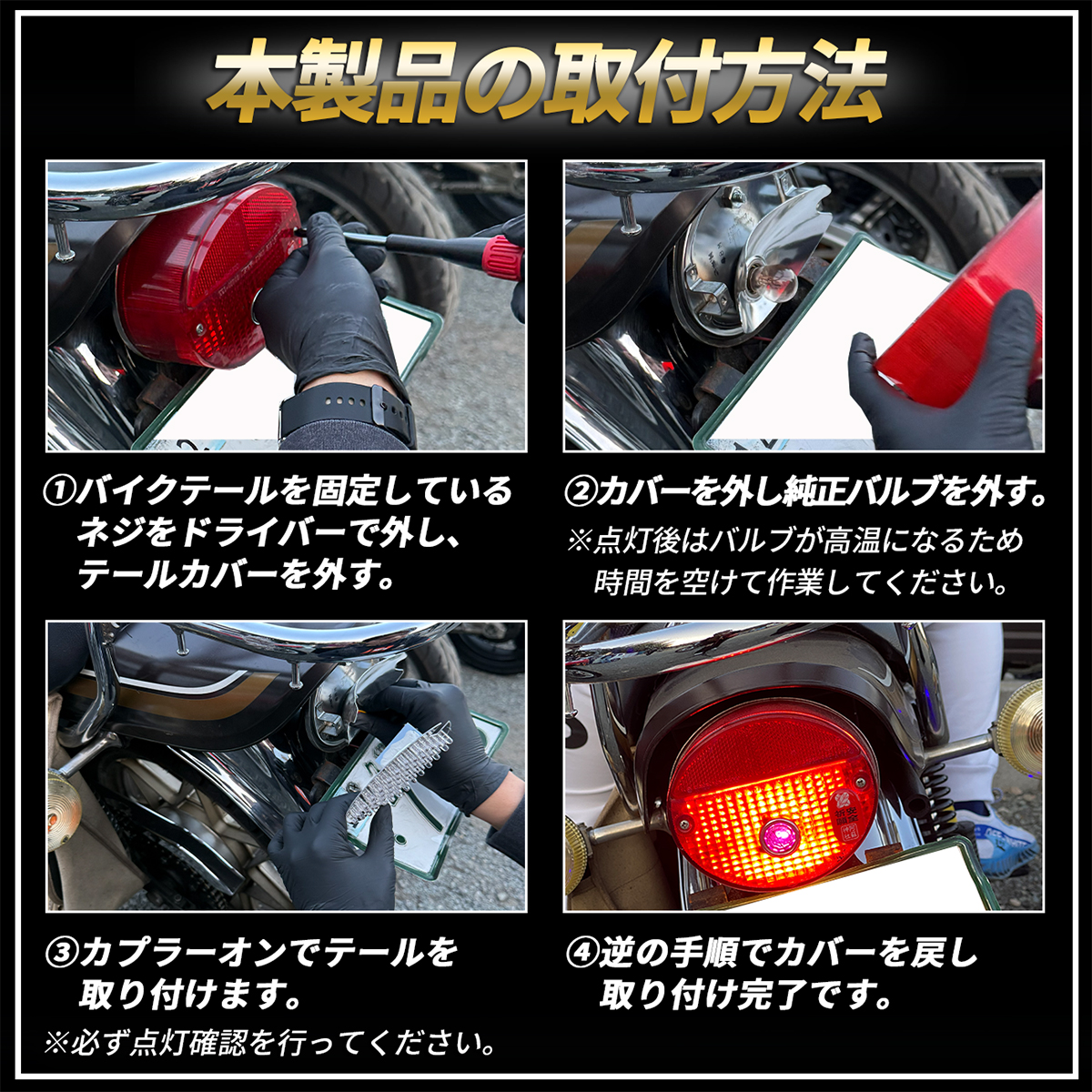 本製品の取付方法

①バイクテールを固定しているネジをドライバーで外し、テールカバーを外す。

②カバーを外し純正バルブを外す。
※点灯後はバルブが高温になるため時間を空けて作業してください。

③カプラーオンでテールを取り付けます。
※必ず点灯確認を行ってください。

④逆の手順でカバーを戻し取り付け完了です。