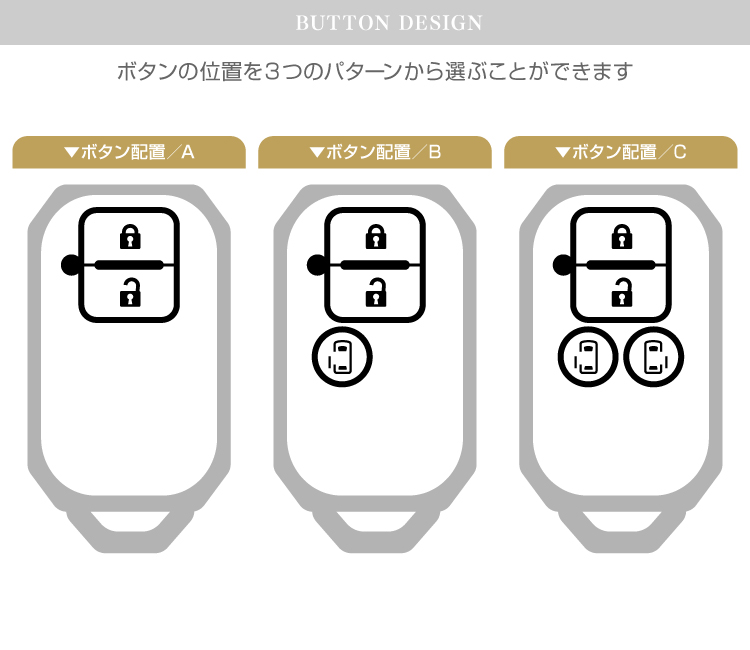 BUTTON DESIGN

ボタンの位置を３つのパターンから選ぶことができます

▼ボタン配置／A

▼ボタン配置／B

▼ボタン配置／C