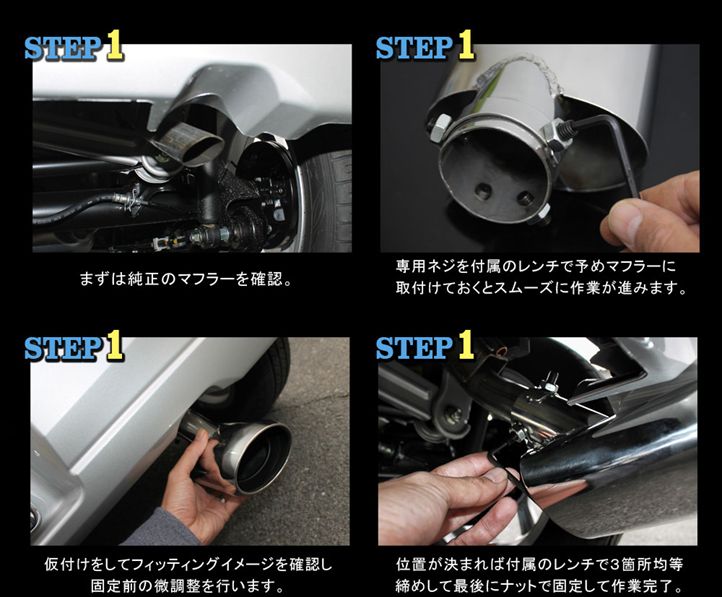 STEP 1

まずは純正のマフラーを確認。

STEP 1

専用ネジを付属のレンチで予めマフラーに取付けておくとスムーズに作業が進みます。

STEP 1

仮付けをしてフィッティングイメージを確認し固定前の微調整を行います。

STEP 1

位置が決まれば付属のレンチで3箇所均等締めして最後にナットで固定して作業完了。