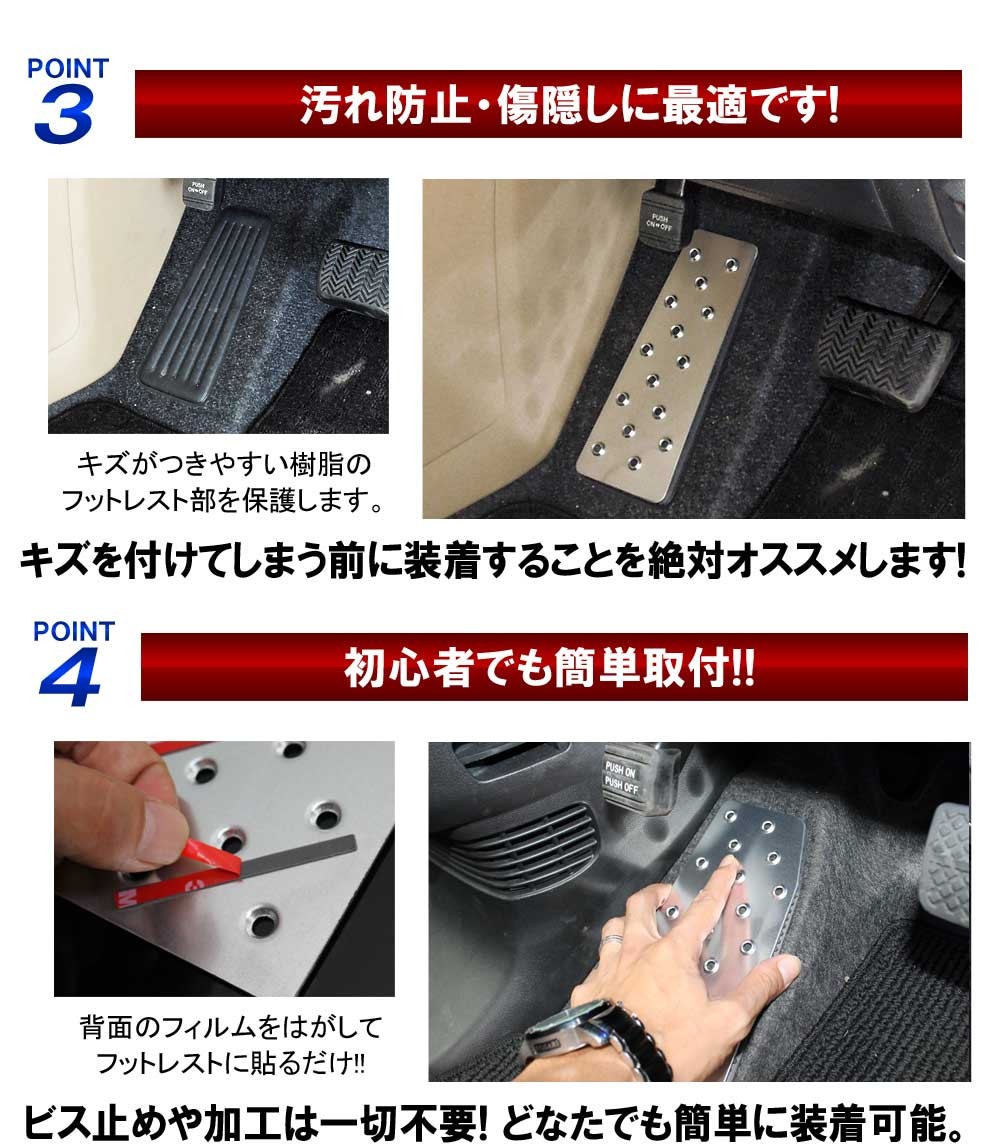 POINT
3

汚れ防止・傷隠しに最適です!

PUSH ON⇔OFF

PUSH ON⇔OFF

キズがつきやすい樹脂のフットレスト部を保護します。

キズを付けてしまう前に装着することを絶対オススメします!

POINT
4

初心者でも簡単取付!!

PUSH ON
PUSH OFF

背面のフィルムをはがしてフットレストに貼るだけ!!

ビス止めや加工は一切不要! どなたでも簡単に装着可能。