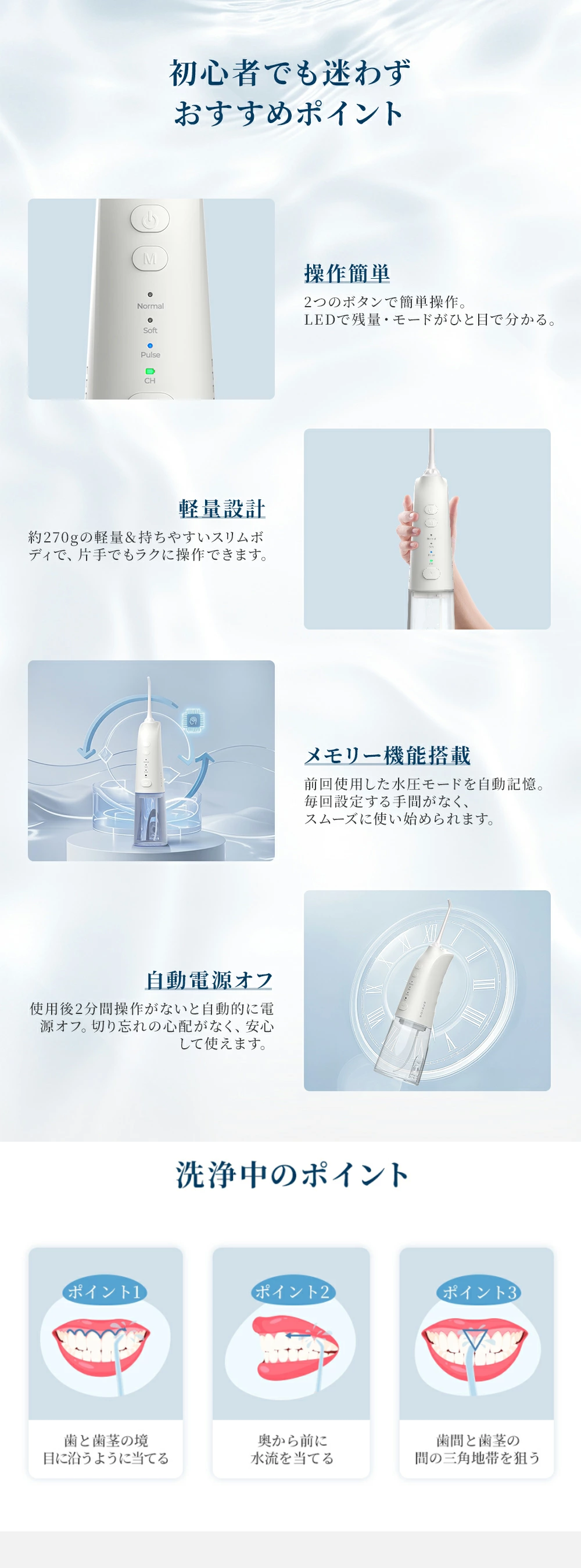 初心者でも迷わず
おすすめポイント

M
Normal
Soft
Pulse
CH

操作簡単

2つのボタンで簡単操作。
LEDで残量・モードがひと目で分かる。

軽量設計

約270gの軽量&持ちやすいスリムボディで、片手でもラクに操作できます。

メモリー機能搭載

前回使用した水圧モードを自動記憶。
毎回設定する手間がなく、
スムーズに使い始められます。

自動電源オフ

使用後2分間操作がないと自動的に電源オフ。切り忘れの心配がなく、安心して使えます。

洗浄中のポイント

ポイント1

歯と歯茎の境
目に沿うように当てる

ポイント2

奥から前に
水流を当てる

ポイント3

歯間と歯茎の
間の三角地帯を狙う