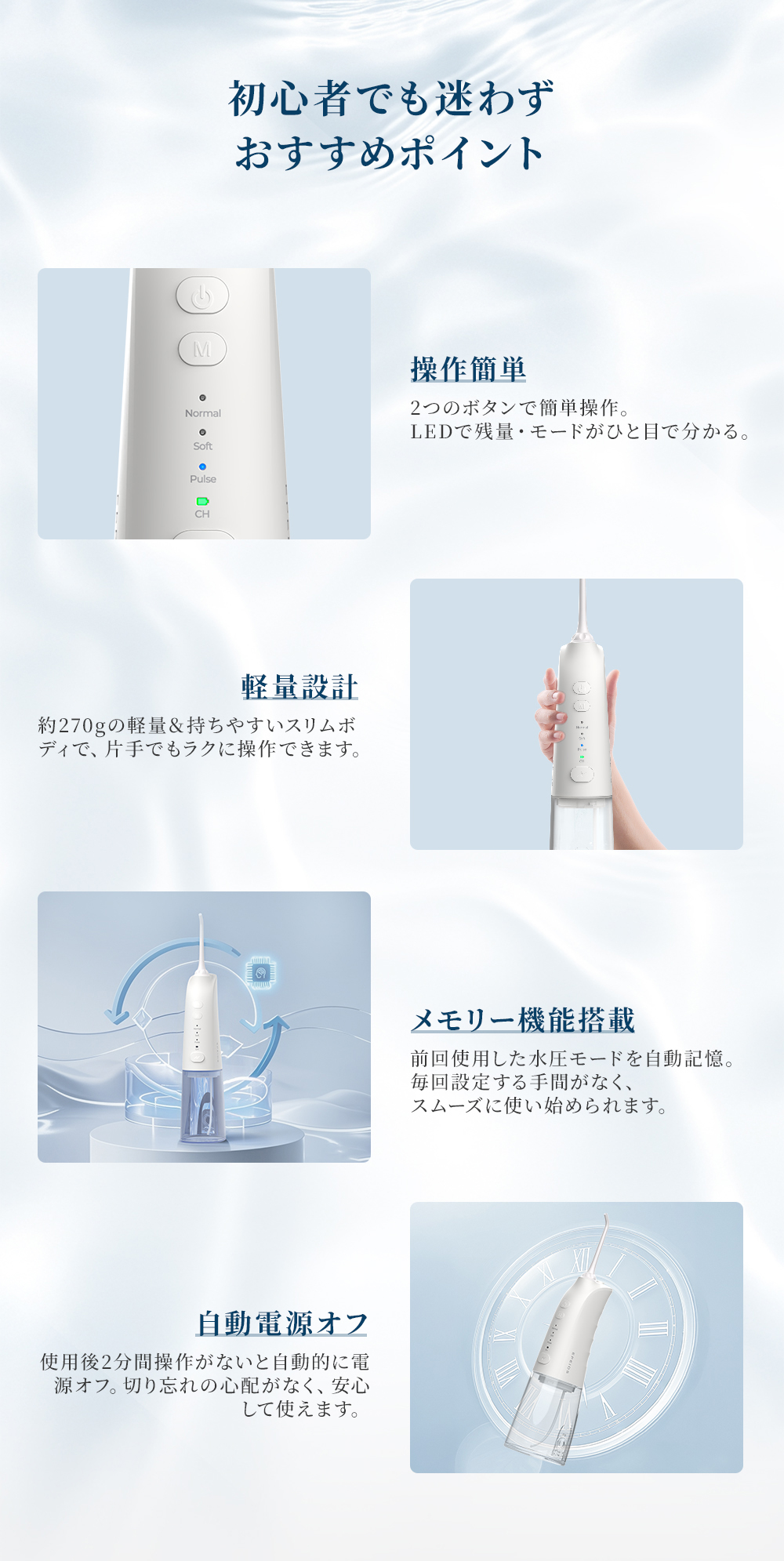 初心者でも迷わず
おすすめポイント

M

Normal

Soft

Pulse

CH

操作簡単

2つのボタンで簡単操作。
LEDで残量・モードがひと目で分かる。

軽量設計

約270gの軽量&持ちやすいスリムボディで、片手でもラクに操作できます。

メモリー機能搭載

前回使用した水圧モードを自動記憶。
毎回設定する手間がなく、
スムーズに使い始められます。

自動電源オフ

使用後2分間操作がないと自動的に電源オフ。切り忘れの心配がなく、安心して使えます。