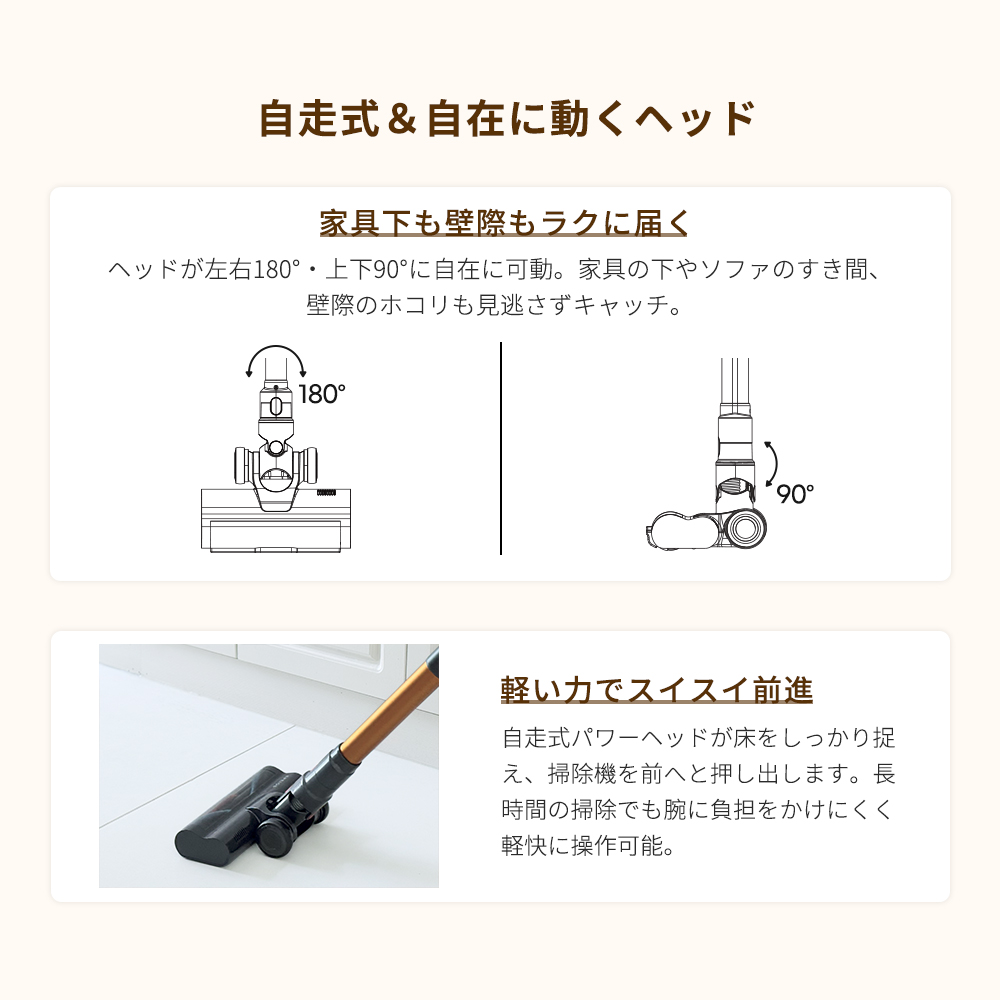 自走式＆自在に動くヘッド

家具下も壁際もラクに届く

ヘッドが左右180°・上下90°に自在に可動。家具の下やソファのすき間、壁際のホコリも見逃さずキャッチ。

180°

90°

軽い力でスイスイ前進

自走式パワーヘッドが床をしっかり捉え、掃除機を前へと押し出します。長時間の掃除でも腕に負担をかけにくく軽快に操作可能。