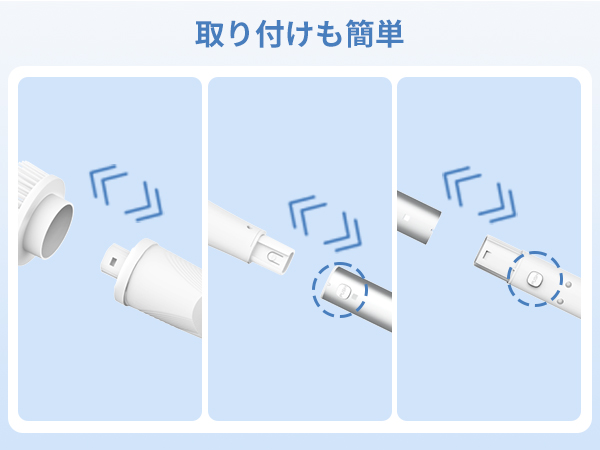 取り付けも簡単