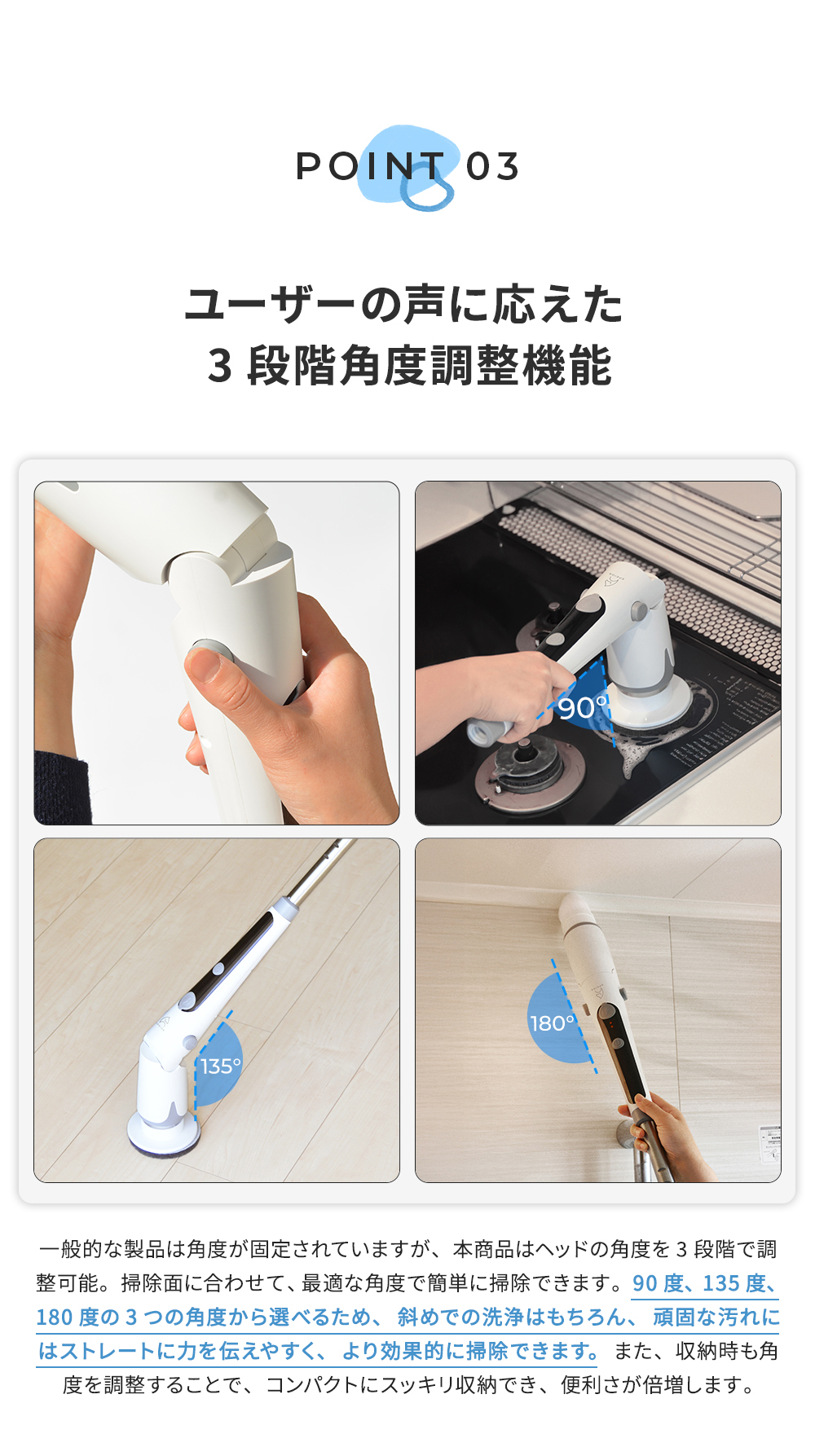 POINT 03

ユーザーの声に応えた
3 段階角度調整機能

90°

135°

180°

一般的な製品は角度が固定されていますが、本商品はヘッドの角度を 3 段階で調整可能。掃除面に合わせて、最適な角度で簡単に掃除できます。90 度、135 度、180 度の 3 つの角度から選べるため、斜めでの洗浄はもちろん、頑固な汚れにはストレートに力を伝えやすく、より効果的に掃除できます。また、収納時も角度を調整することで、コンパクトにスッキリ収納でき、便利さが倍増します。