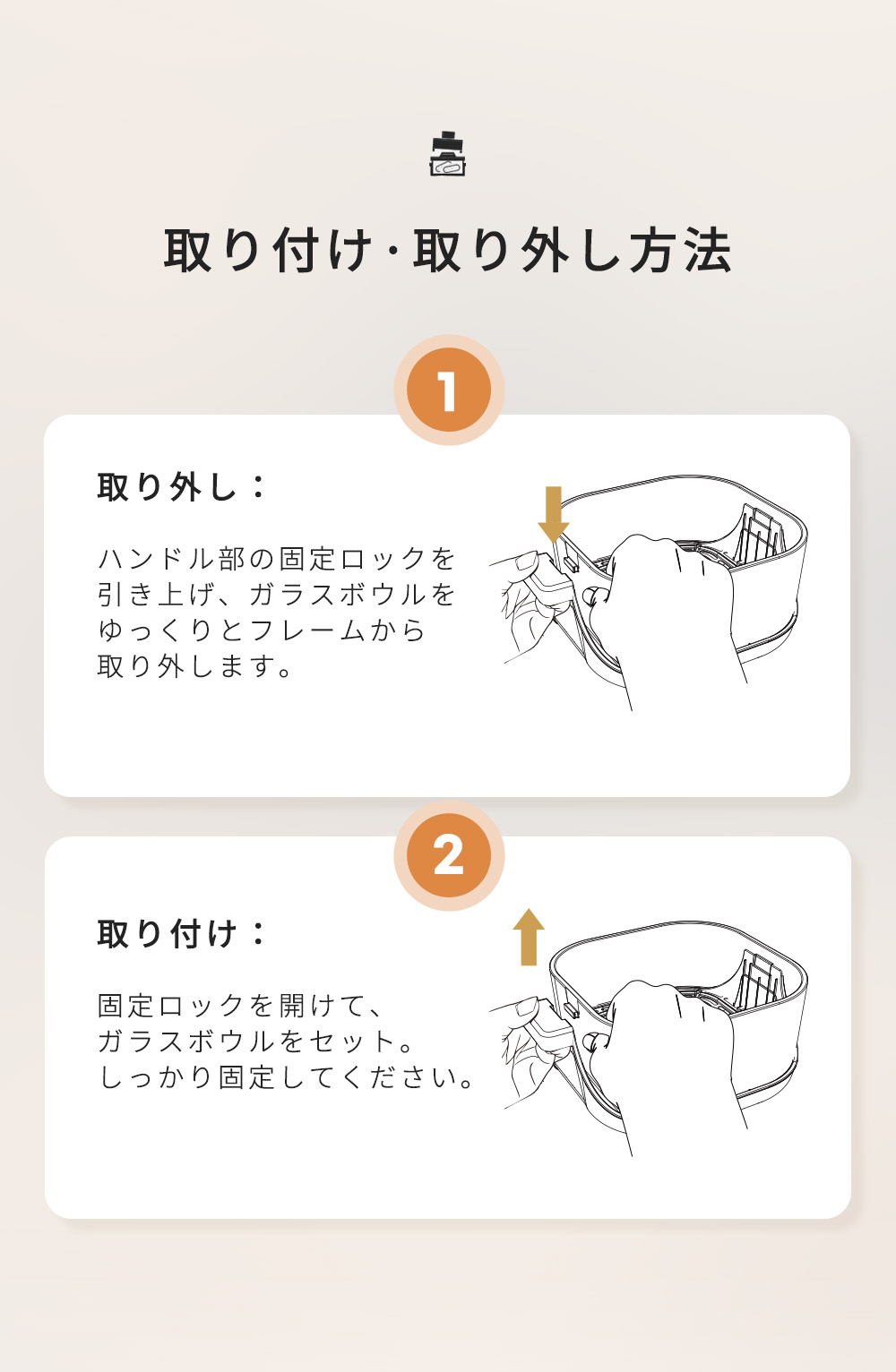 取り付け·取り外し方法

1

取り外し：

ハンドル部の固定ロックを引き上げ、ガラスボウルをゆっくりとフレームから取り外します。

2

取り付け：

固定ロックを開けて、ガラスボウルをセット。しっかり固定してください。