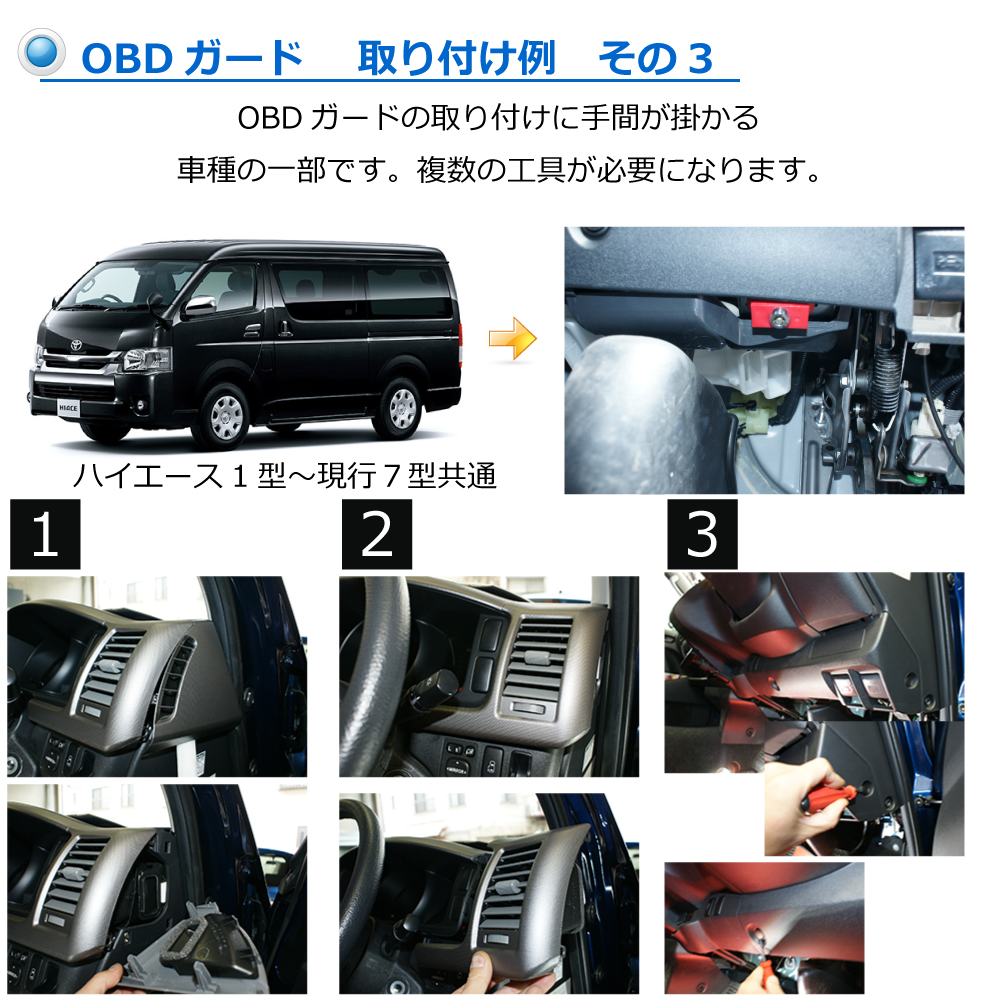 OBD ガード　取り付け例　その３

OBD ガードの取り付けに手間が掛かる
車種の一部です。複数の工具が必要になります。

HIACE

ハイエース１型～現行７型共通

1

2

3