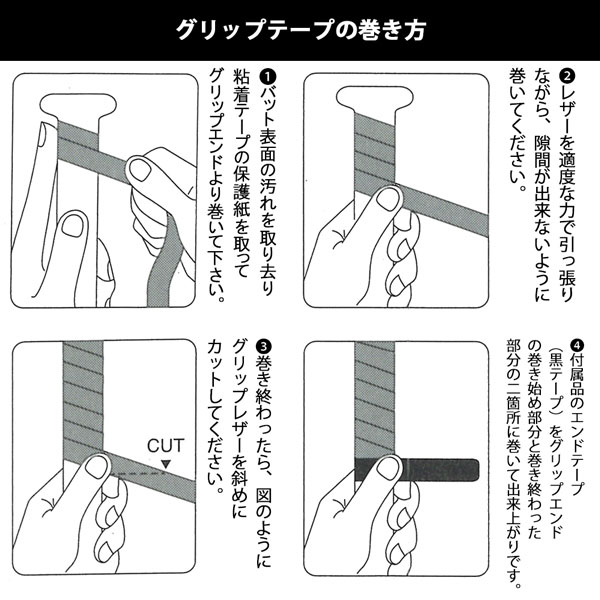 グリップテープの巻き方

❶バット表面の汚れを取り去り粘着テープの保護紙を取ってグリップエンドより巻いて下さい。

❷レザーを適度な力で引っ張りながら、隙間が出来ないように巻いてください。

❸巻き終わったら、図のようにグリップレザーを斜めにカットしてください。

CUT

❹付属品のエンドテープ（黒テープ）をグリップエンドの巻き始め部分と巻き終わった部分の二箇所に巻いて出来上がりです。