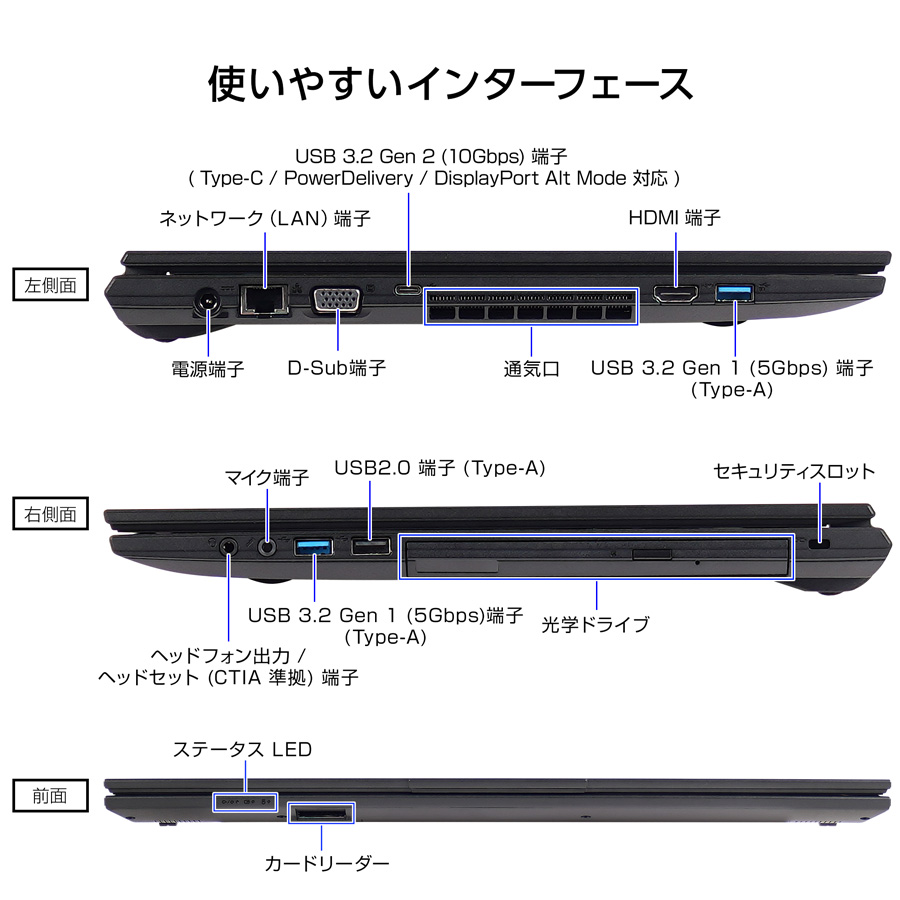 使いやすいインターフェース

USB 3.2 Gen 2 (10Gbps) 端子
( Type-C / PowerDelivery / DisplayPort Alt Mode 対応 )

ネットワーク (LAN) 端子

HDMI 端子

左側面

電源端子

D-Sub端子

通気口

USB 3.2 Gen 1 (5Gbps) 端子
(Type-A)

マイク端子

USB2.0 端子 (Type-A)

セキュリティスロット

右側面

USB 3.2 Gen 1 (5Gbps)端子
(Type-A)

光学ドライブ

ヘッドフォン出力 /
ヘッドセット (CTIA 準拠) 端子

ステータス LED

前面

カードリーダー