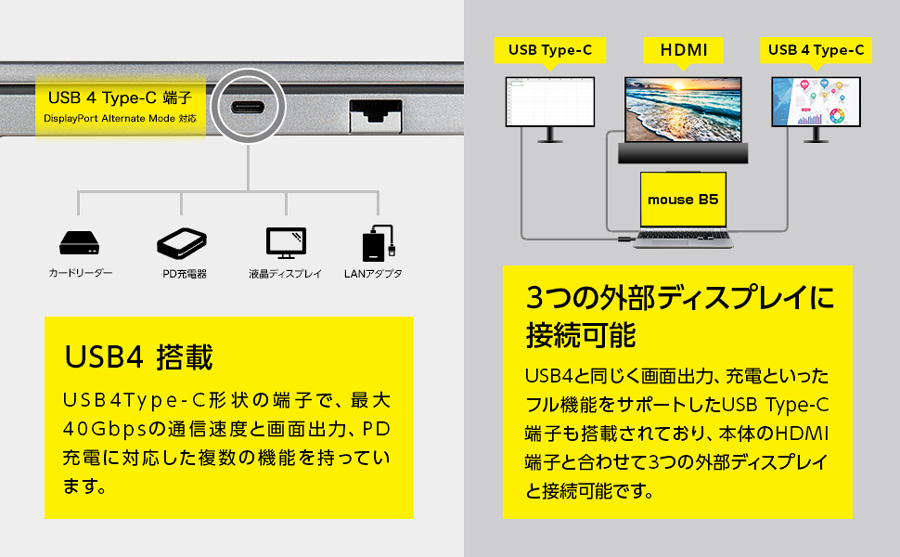 USB 4 Type-C 端子
DisplayPort Alternate Mode 対応

カードリーダー

PD充電器

液晶ディスプレイ

LANアダプタ

USB4 搭載

USB4Type-C形状の端子で、最大40Gbpsの通信速度と画面出力、PD充電に対応した複数の機能を持っています。

USB Type-C

HDMI

USB 4 Type-C

mouse B5

3つの外部ディスプレイに接続可能

USB4と同じく画面出力、充電といったフル機能をサポートしたUSB Type-C端子も搭載されており、本体のHDMI端子と合わせて3つの外部ディスプレイと接続可能です。