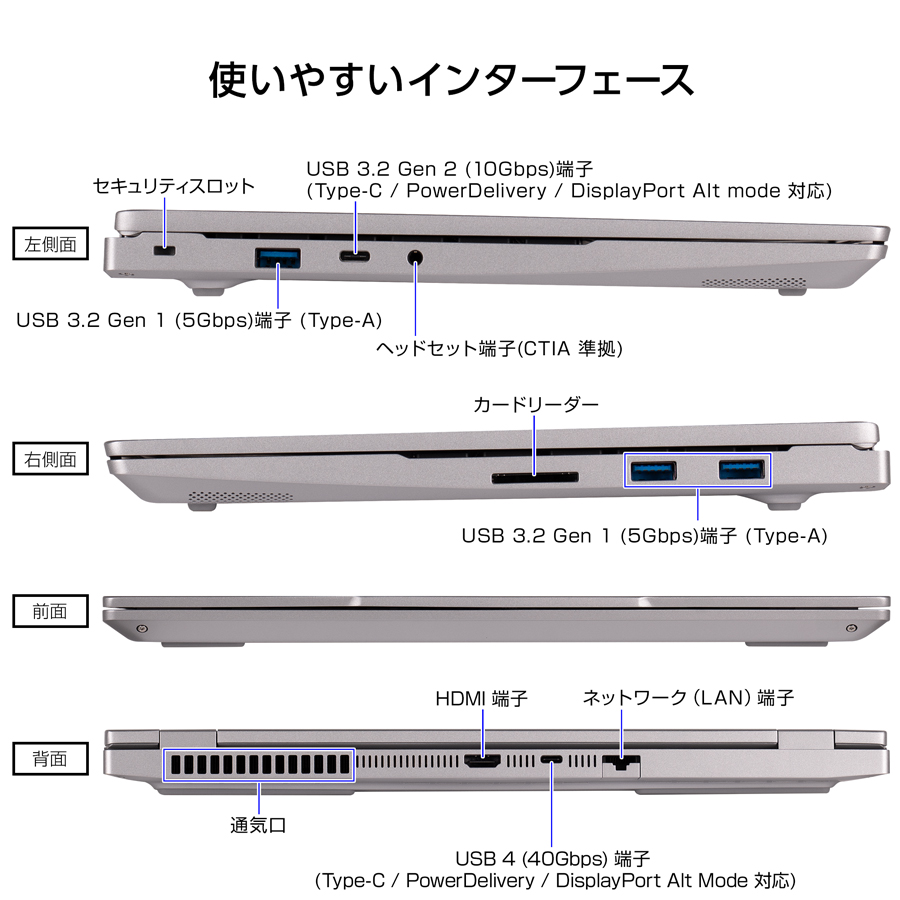 使いやすいインターフェース

左側面

セキュリティスロット

USB 3.2 Gen 2 (10Gbps)端子
(Type-C / PowerDelivery / DisplayPort Alt mode 対応)

USB 3.2 Gen 1 (5Gbps)端子 (Type-A)

ヘッドセット端子(CTIA 準拠)

右側面

カードリーダー

USB 3.2 Gen 1 (5Gbps)端子 (Type-A)

前面

背面

HDMI 端子

ネットワーク (LAN) 端子

通気口

USB 4 (40Gbps) 端子
(Type-C / PowerDelivery / DisplayPort Alt Mode 対応)