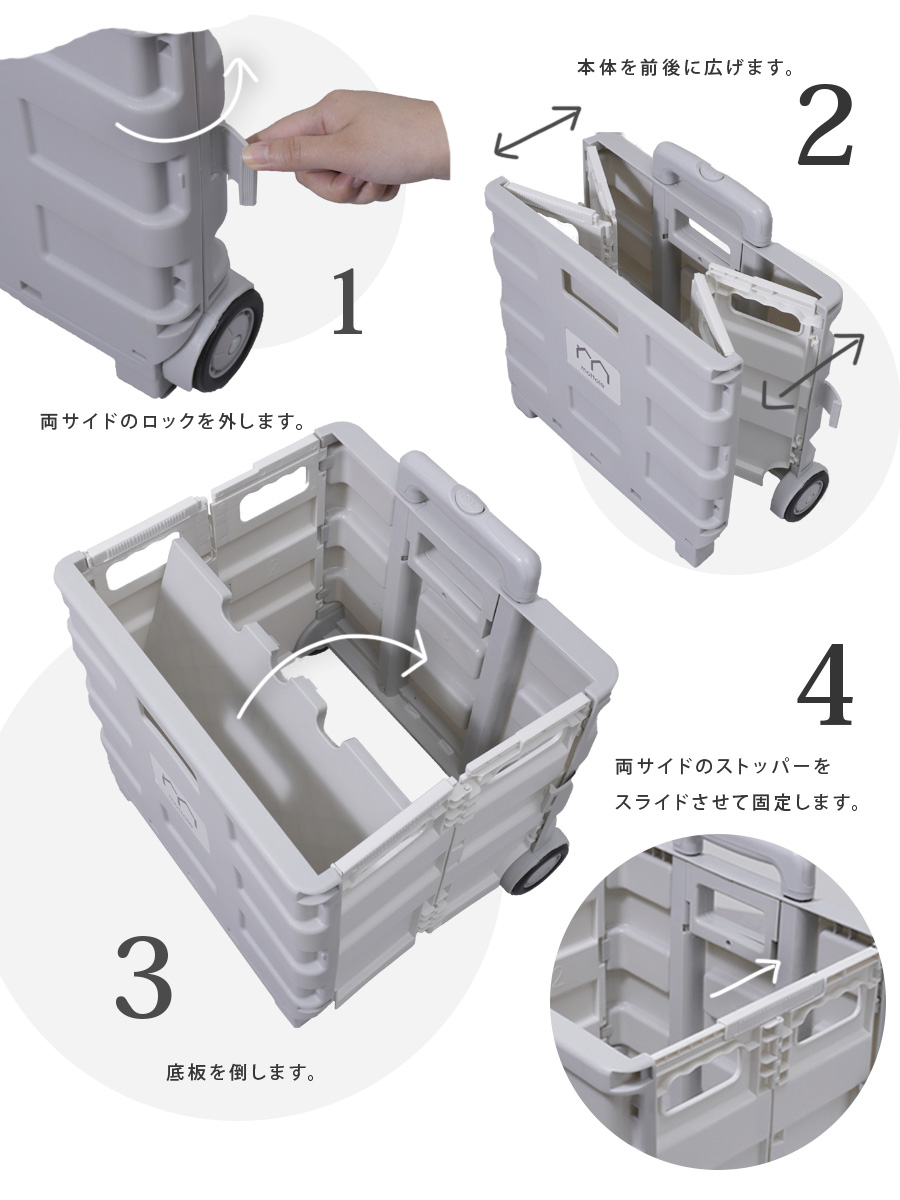 1

両サイドのロックを外します。

本体を前後に広げます。

2

3

底板を倒します。

4

両サイドのストッパーをスライドさせて固定します。