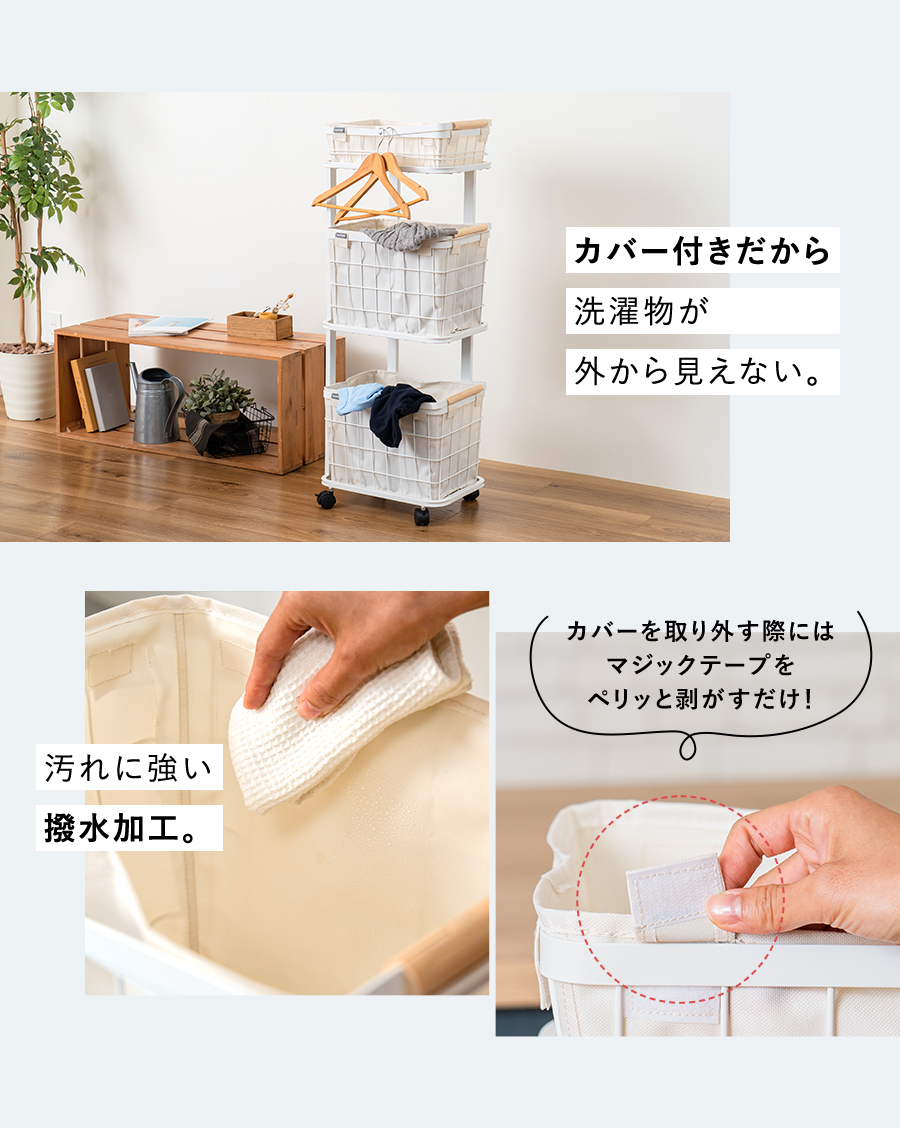 カバー付きだから
洗濯物が
外から見えない。

汚れに強い
撥水加工。

カバーを取り外す際には
マジックテープを
ペリッと剥がすだけ！