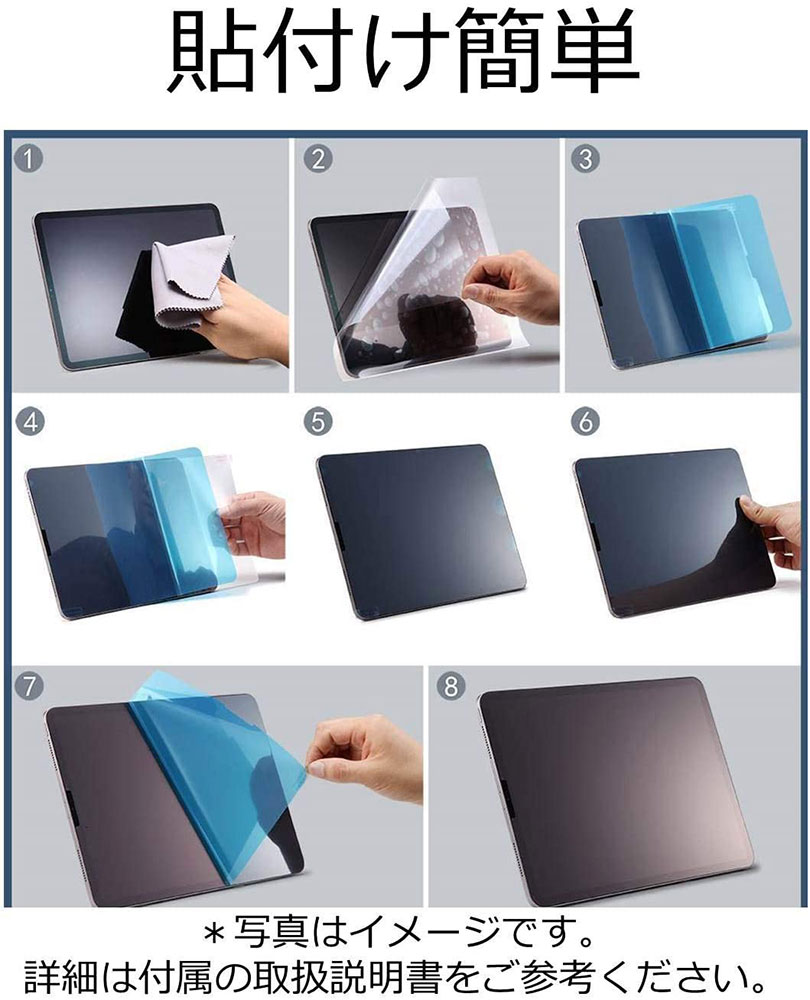 貼付け簡単

1

2

3

4

5

6

7

8

＊写真はイメージです。
詳細は付属の取扱説明書をご参考ください。