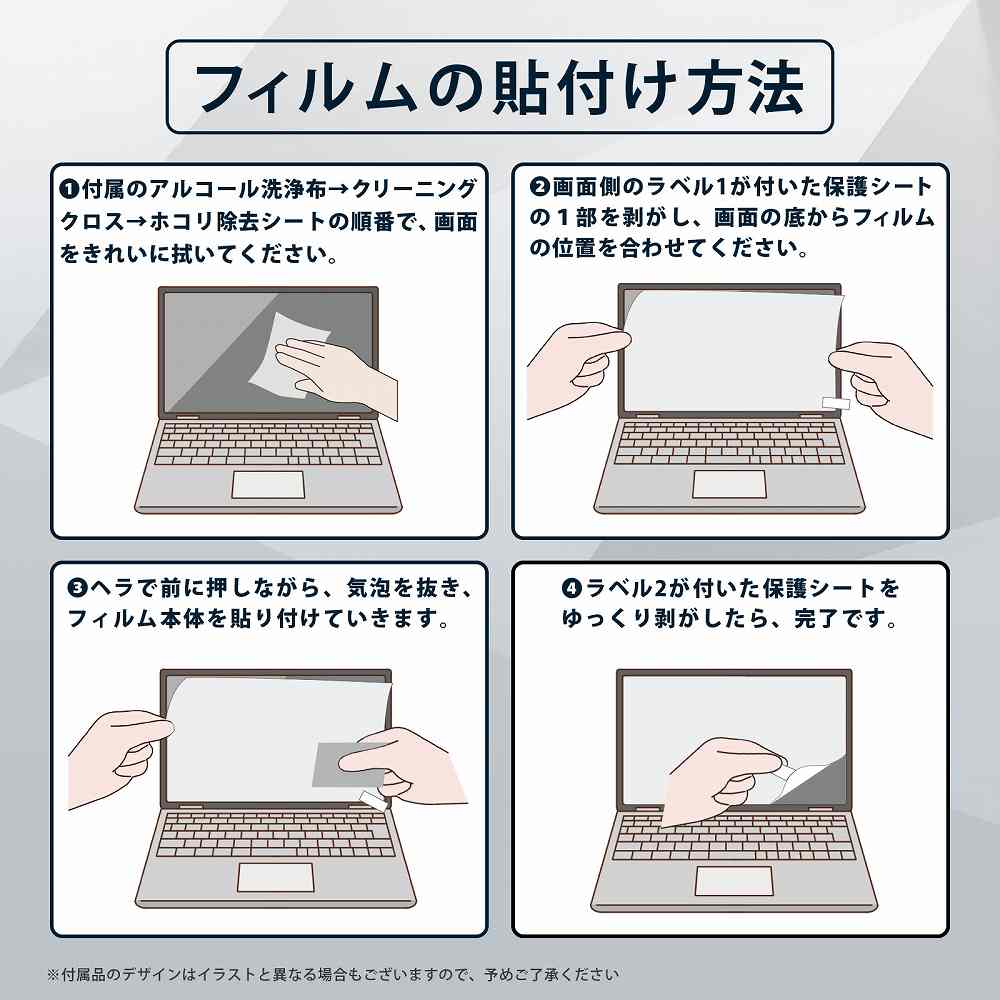 フィルムの貼付け方法

❶付属のアルコール洗浄布→クリーニングクロス→ホコリ除去シートの順番で、画面をきれいに拭いてください。

❷画面側のラベル1が付いた保護シートの1部を剥がし、画面の底からフィルムの位置を合わせてください。

❸ヘラで前に押しながら、気泡を抜き、フィルム本体を貼り付けていきます。

❹ラベル2が付いた保護シートをゆっくり剥がしたら、完了です。

※付属品のデザインはイラストと異なる場合もございますので、予めご了承ください