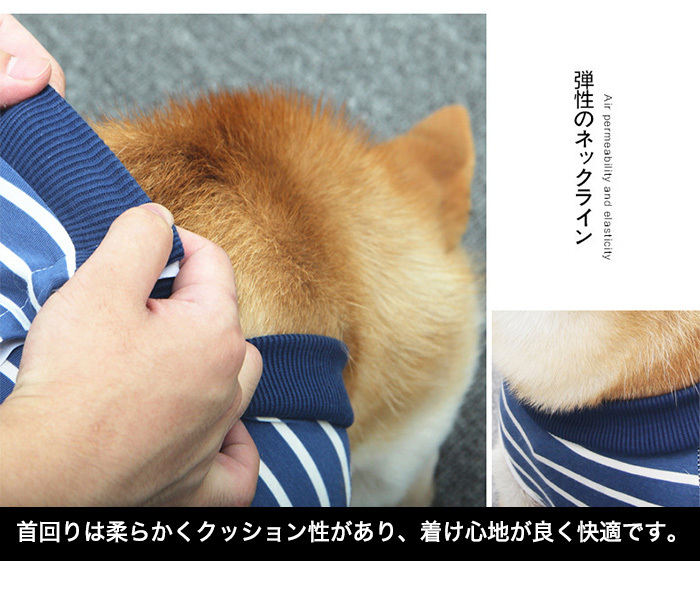 弾性のネックライン

Air permeability and elasticity

首回りは柔らかくクッション性があり、着け心地が良く快適です。