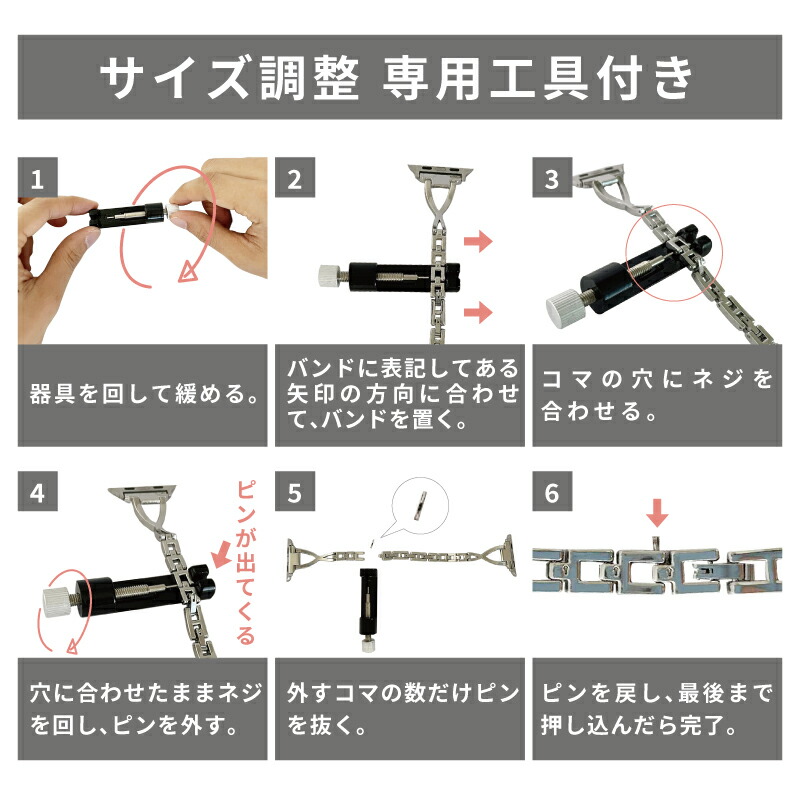 サイズ調整 専用工具付き

1

器具を回して緩める。

2

バンドに表記してある矢印の方向に合わせて、バンドを置く。

3

コマの穴にネジを合わせる。

4

ピンが出てくる

穴に合わせたままネジを回し、ピンを外す。

5

外すコマの数だけピンを抜く。

6

ピンを戻し、最後まで押し込んだら完了。