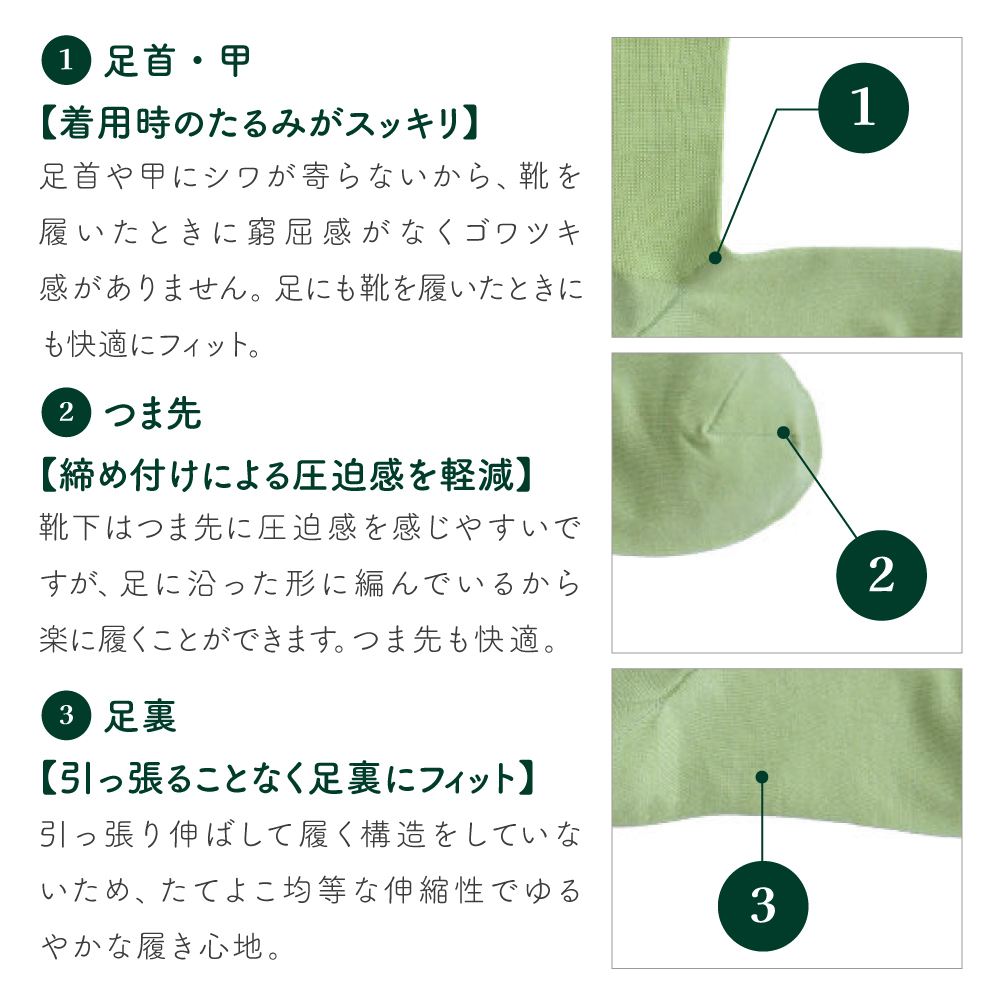 1 足首・甲

【着用時のたるみがスッキリ】

足首や甲にシワが寄らないから、靴を履いたときに窮屈感がなくゴワツキ感がありません。足にも靴を履いたときにも快適にフィット。

2 つま先

【締め付けによる圧迫感を軽減】

靴下はつま先に圧迫感を感じやすいですが、足に沿った形に編んでいるから楽に履くことができます。つま先も快適。

3 足裏

【引っ張ることなく足裏にフィット】

引っ張り伸ばして履く構造をしていないため、たてよこ均等な伸縮性でゆるやかな履き心地。

1

2

3