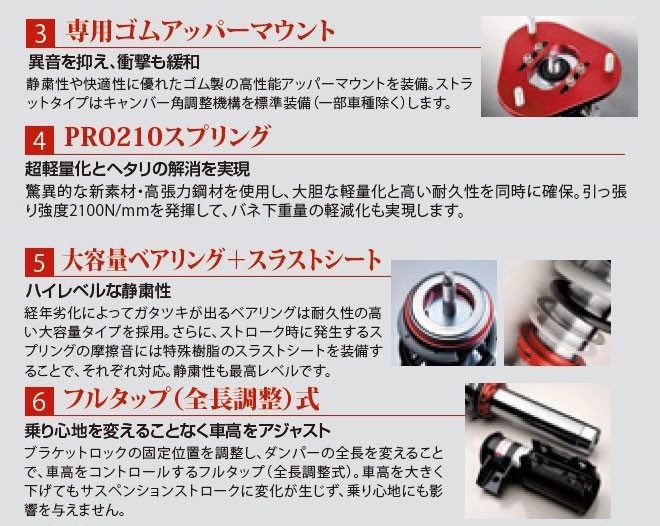 3 専用ゴムアッパーマウント

異音を抑え、衝撃も緩和

静粛性や快適性に優れたゴム製の高性能アッパーマウントを装備。ストラットタイプはキャンバー角調整機構を標準装備（一部車種除く）します。

4 PRO210スプリング

超軽量化とヘタリの解消を実現

驚異的な新素材・高張力鋼材を使用し、大胆な軽量化と高い耐久性を同時に確保。引っ張り強度2100N/mmを発揮して、バネ下重量の軽減化も実現します。

5 大容量ベアリング＋スラストシート

ハイレベルな静粛性

経年劣化によってガタツキが出るベアリングは耐久性の高い大容量タイプを採用。さらに、ストローク時に発生するスプリングの摩擦音には特殊樹脂のスラストシートを装備することで、それぞれ対応。静粛性も最高レベルです。

6 フルタップ（全長調整）式

乗り心地を変えることなく車高をアジャスト

ブラケットロックの固定位置を調整し、ダンパーの全長を変えることで、車高をコントロールするフルタップ（全長調整式）。車高を大きく下げてもサスペンションストロークに変化が生じず、乗り心地にも影響を与えません。