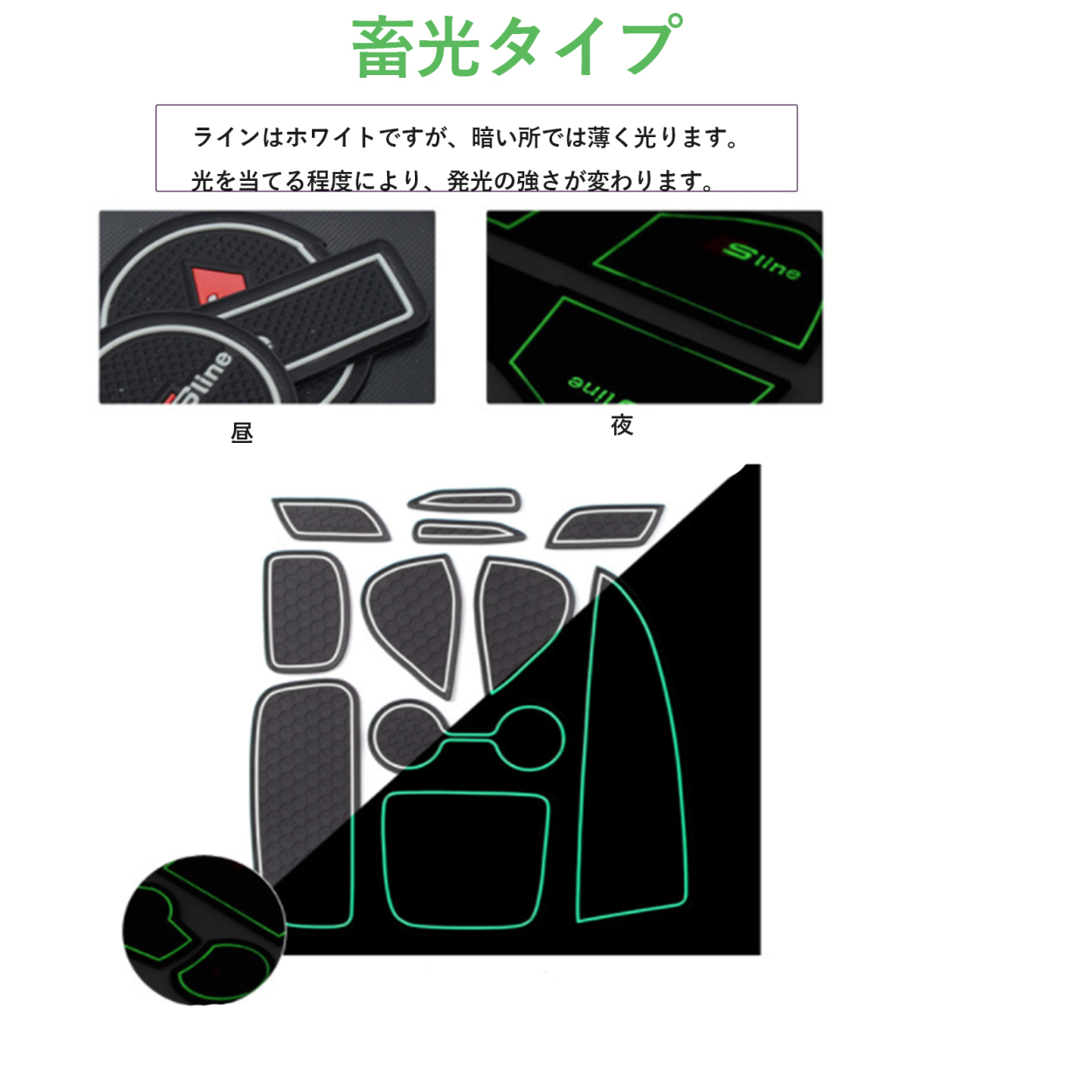 畜光タイプ

ラインはホワイトですが、暗い所では薄く光ります。
光を当てる程度により、発光の強さが変わります。

Sline

Sline

Sline

昼

夜