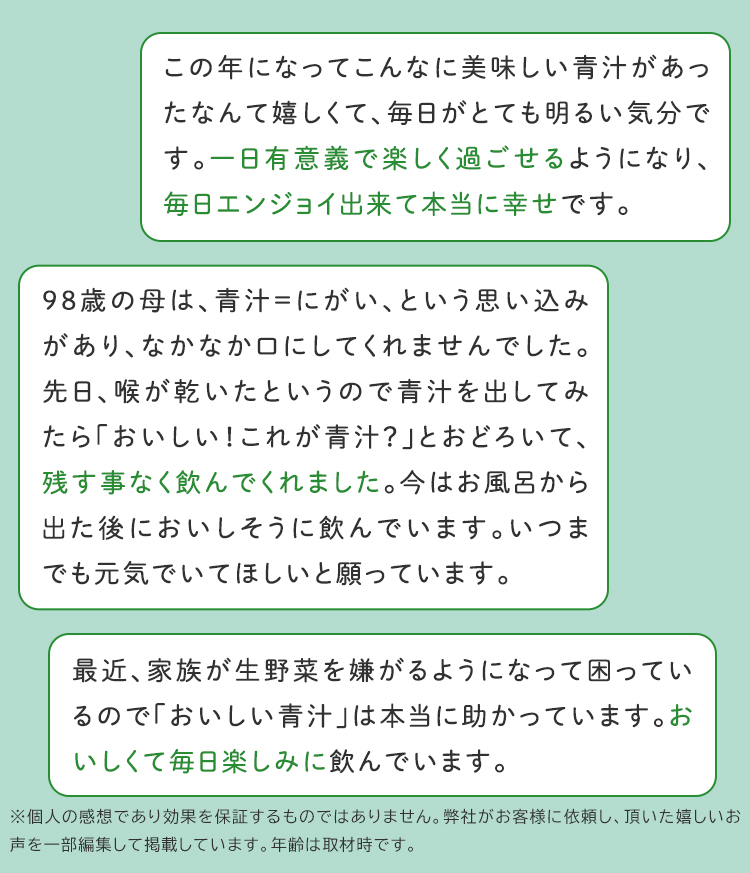 この年になってこんなに美味しい青汁があったなんて嬉しくて、毎日がとても明るい気分です。一日有意義で楽しく過ごせるようになり、毎日エンジョイ出来て本当に幸せです。

98歳の母は、青汁=にがい、という思い込みがあり、なかなか口にしてくれませんでした。先日、喉が乾いたというので青汁を出してみたら「おいしい!これが青汁?」とおどろいて、残す事なく飲んでくれました。今はお風呂から出た後においしそうに飲んでいます。いつまでも元気でいてほしいと願っています。

最近、家族が生野菜を嫌がるようになって困っているので「おいしい青汁」は本当に助かっています。おいしくて毎日楽しみに飲んでいます。

※個人の感想であり効果を保証するものではありません。弊社がお客様に依頼し、頂いた嬉しいお声を一部編集して掲載しています。年齢は取材時です。