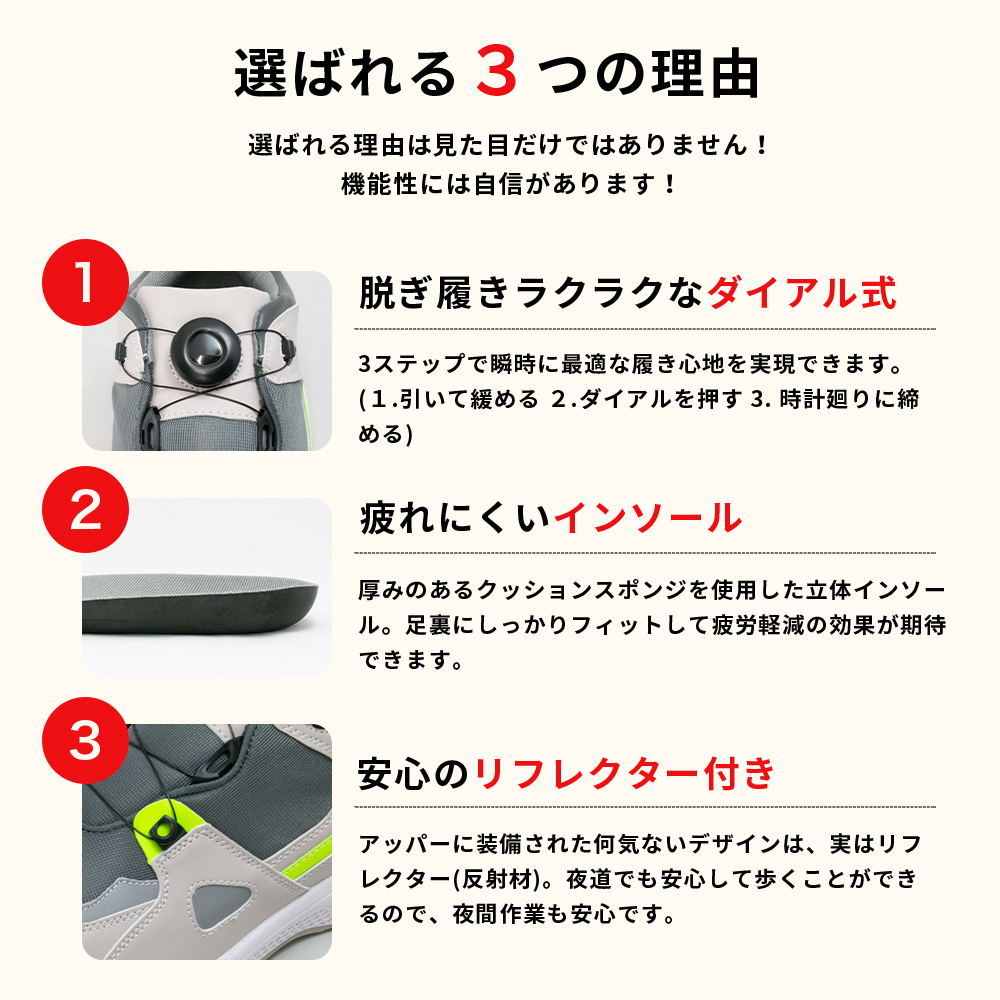 選ばれる 3 つの理由

選ばれる理由は見た目だけではありません！
機能性には自信があります！

1

脱ぎ履きラクラクなダイアル式

3ステップで瞬時に最適な履き心地を実現できます。(1.引いて緩める 2.ダイアルを押す 3. 時計廻りに締める)

2

疲れにくいインソール

厚みのあるクッションスポンジを使用した立体インソール。足裏にしっかりフィットして疲労軽減の効果が期待できます。

3

安心のリフレクター付き

アッパーに装備された何気ないデザインは、実はリフレクター(反射材)。夜道でも安心して歩くことができるので、夜間作業も安心です。