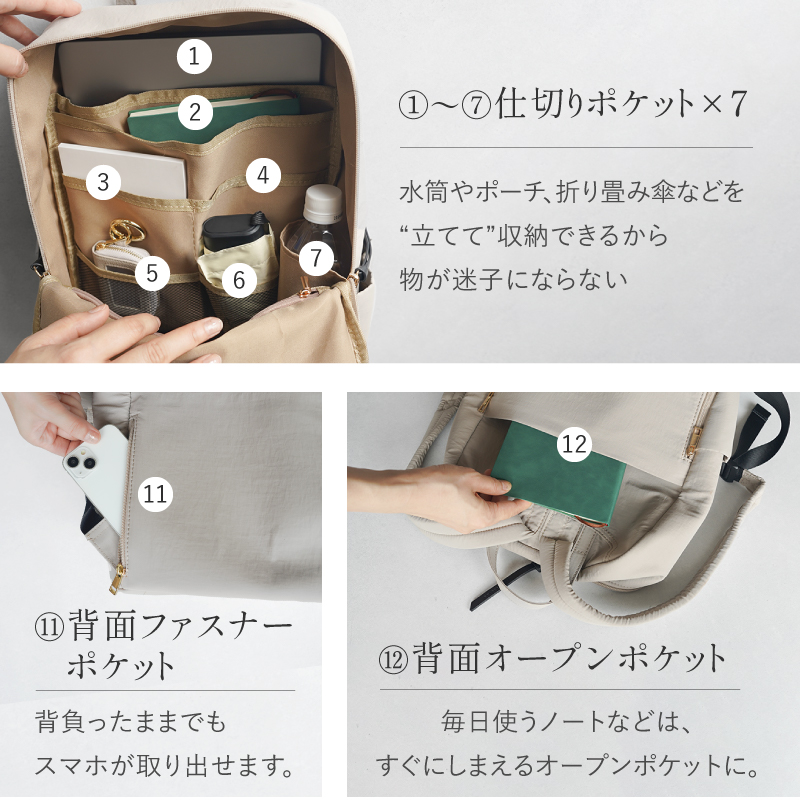 1
2
3
4
5
6
7

①~⑦仕切りポケット×7

水筒やポーチ、折り畳み傘などを
“立てて”収納できるから
物が迷子にならない

11

⑪背面ファスナーポケット

背負ったままでも
スマホが取り出せます。

12

⑫背面オープンポケット

毎日使うノートなどは、
すぐにしまえるオープンポケットに。