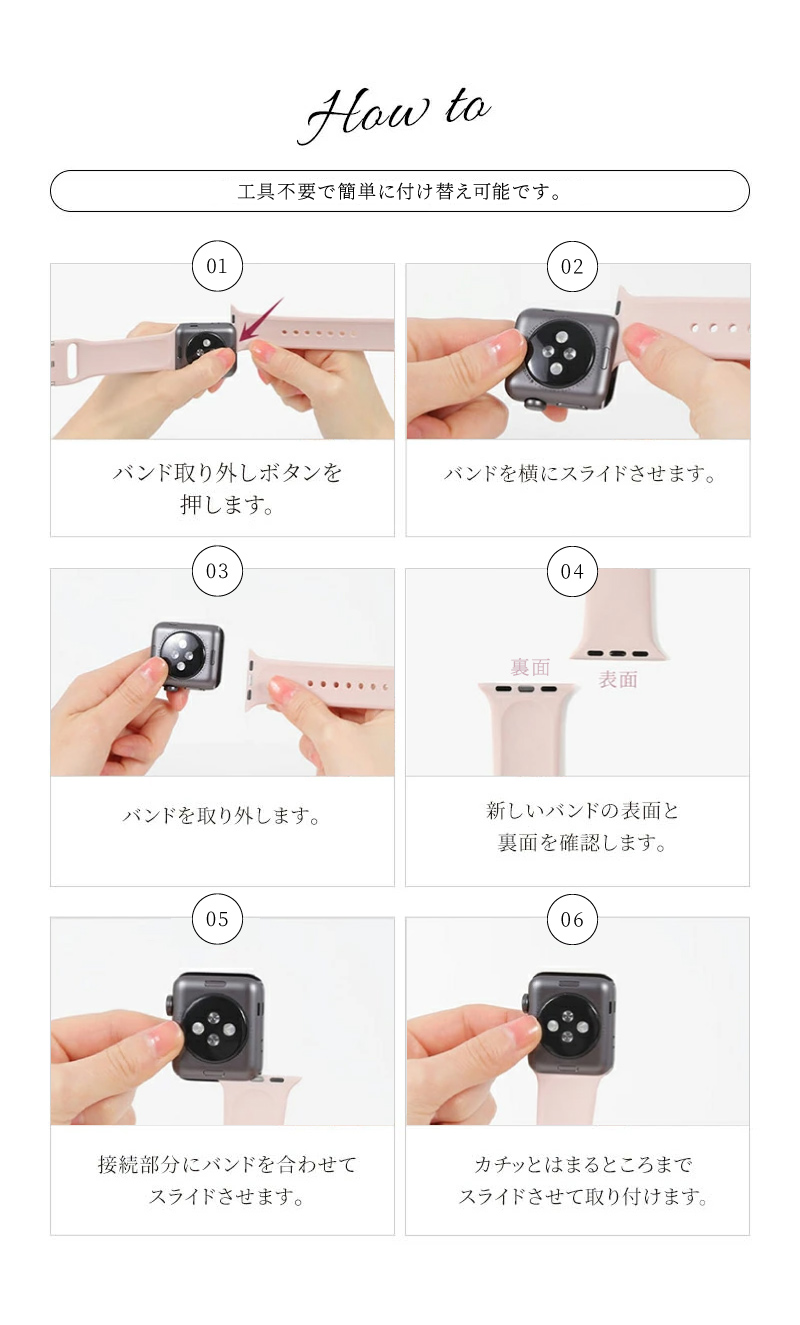 How to

工具不要で簡単に付け替え可能です。

01

バンド取り外しボタンを押します。

02

バンドを横にスライドさせます。

03

バンドを取り外します。

04

裏面

表面

新しいバンドの表面と裏面を確認します。

05

接続部分にバンドを合わせてスライドさせます。

06

カチッとはまるところまでスライドさせて取り付けます。