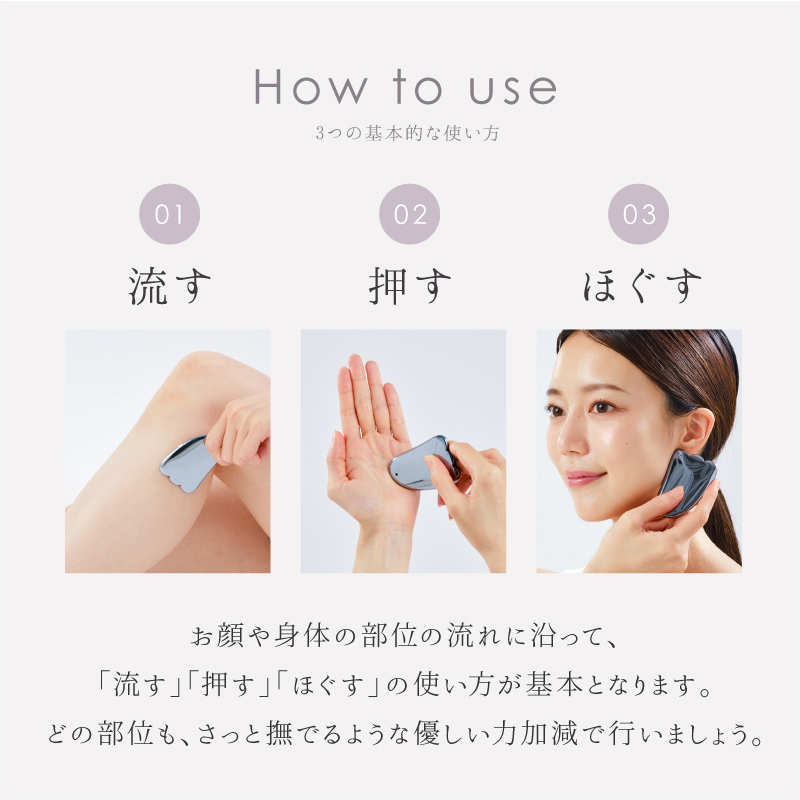 How to use
3つの基本的な使い方

01
流す

02
押す

03
ほぐす

お顔や身体の部位の流れに沿って、
「流す」「押す」「ほぐす」の使い方が基本となります。
どの部位も、さっと撫でるような優しい力加減で行いましょう。