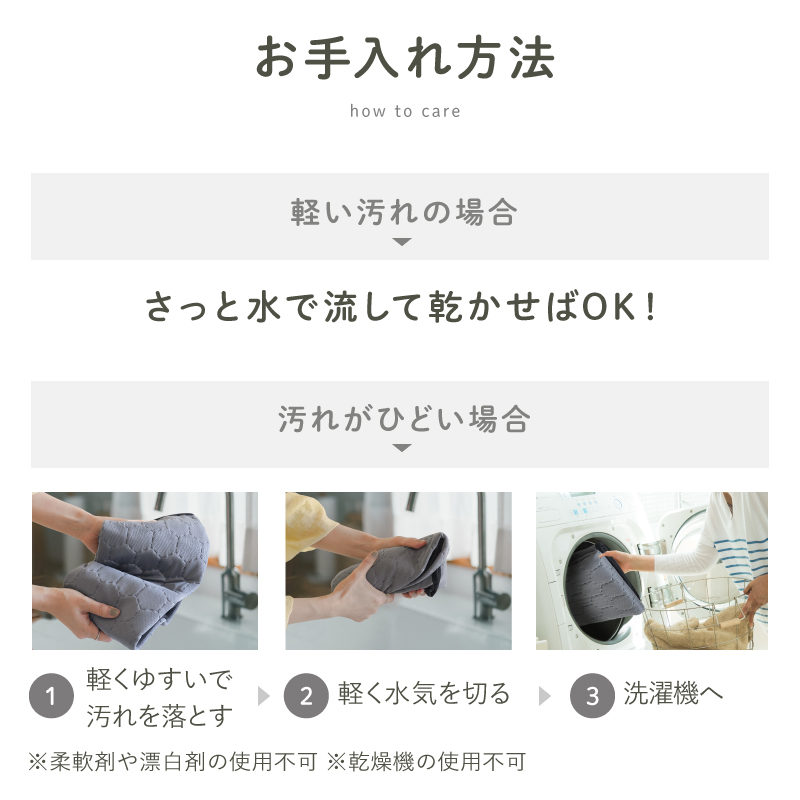 お手入れ方法

how to care

軽い汚れの場合

さっと水で流して乾かせばOK!

汚れがひどい場合

1 軽くゆすいで汚れを落とす

2 軽く水気を切る

3 洗濯機へ

※柔軟剤や漂白剤の使用不可 ※乾燥機の使用不可