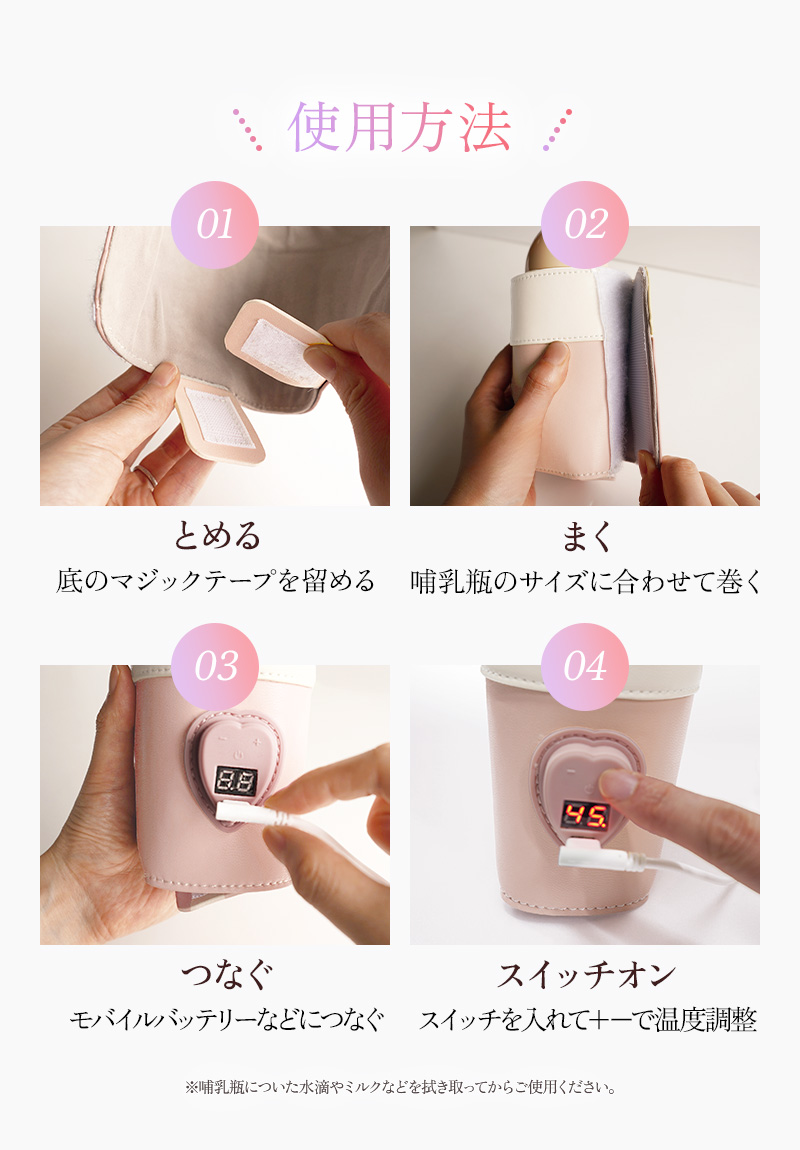 使用方法

01

とめる
底のマジックテープを留める

02

まく
哺乳瓶のサイズに合わせて巻く

03

88

つなぐ
モバイルバッテリーなどにつなぐ

04

45.

スイッチオン
スイッチを入れて＋ーで温度調整

※哺乳瓶についた水滴やミルクなどを拭き取ってからご使用ください。