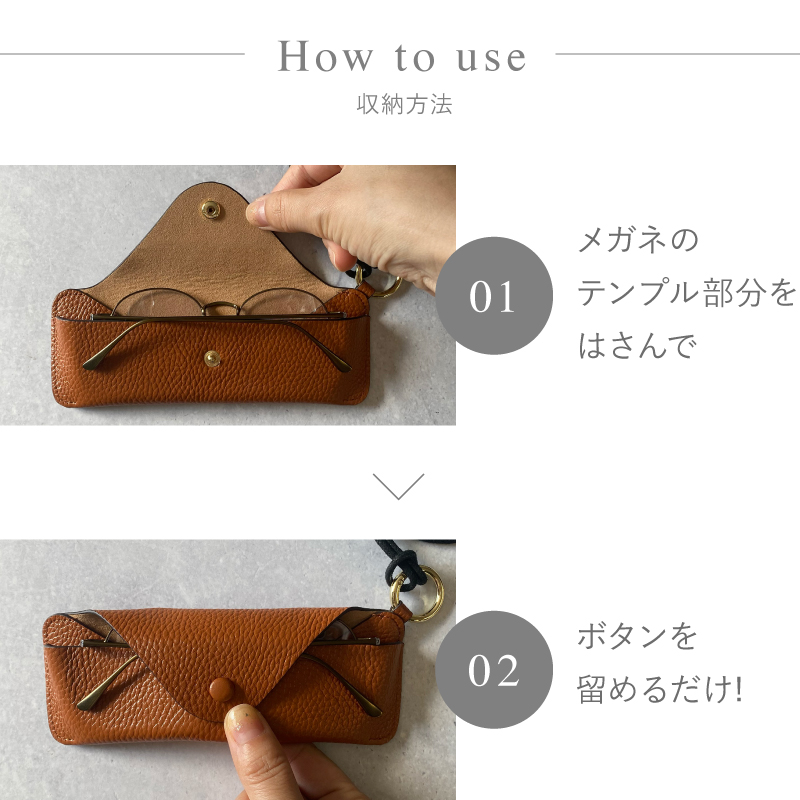 How to use
収納方法

01
メガネの
テンプル部分を
はさんで

02
ボタンを
留めるだけ!