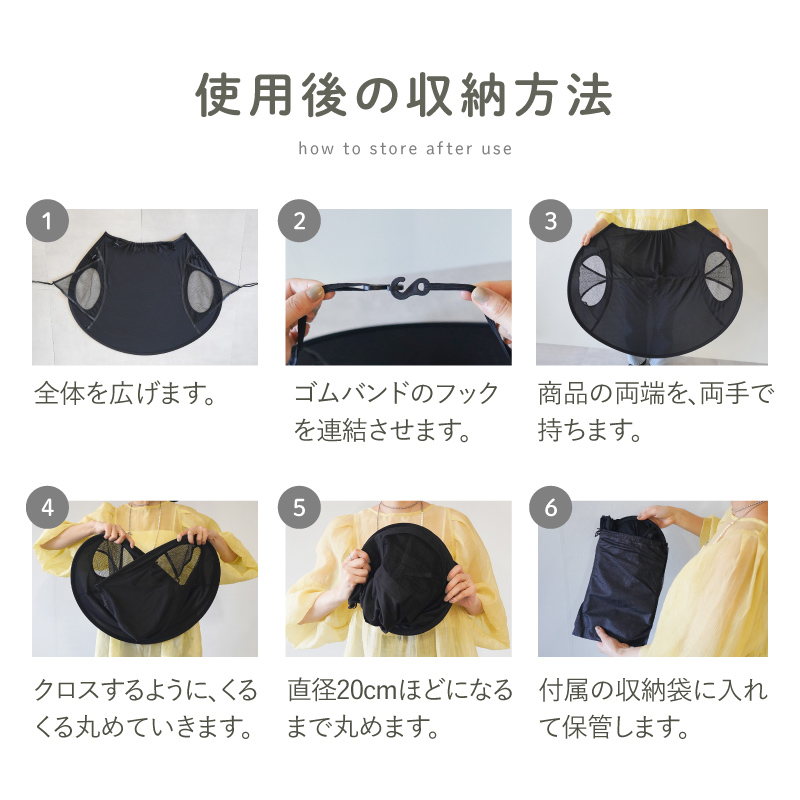 使用後の収納方法

how to store after use

1

全体を広げます。

2

ゴムバンドのフックを連結させます。

3

商品の両端を、両手で持ちます。

4

クロスするように、くるくる丸めていきます。

5

直径20cmほどになるまで丸めます。

6

付属の収納袋に入れて保管します。