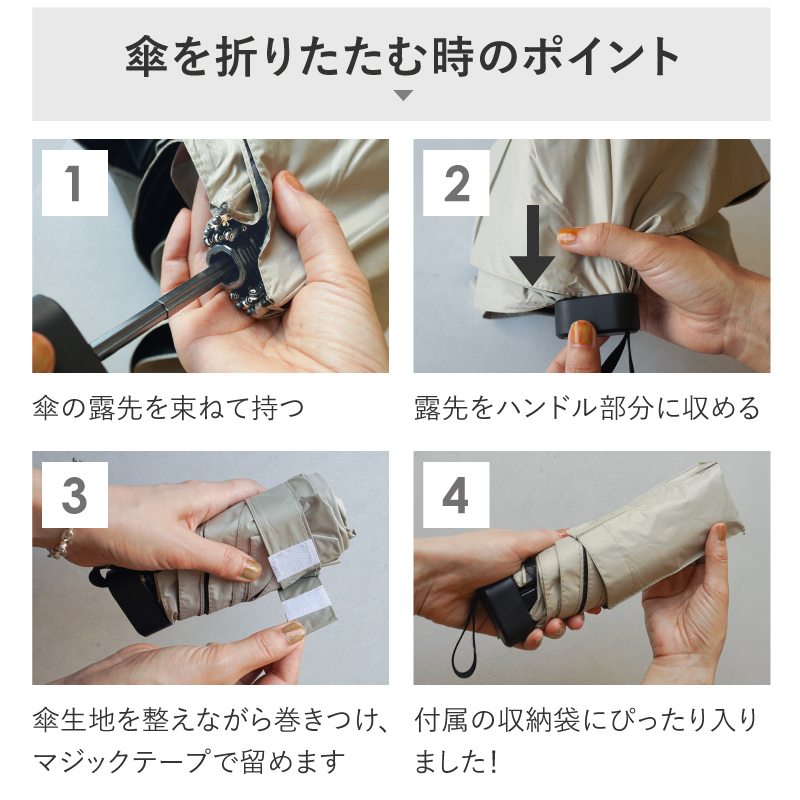 傘を折りたたむ時のポイント

1

傘の露先を束ねて持つ

2

露先をハンドル部分に収める

3

傘生地を整えながら巻きつけ、マジックテープで留めます

4

付属の収納袋にぴったり入りました!