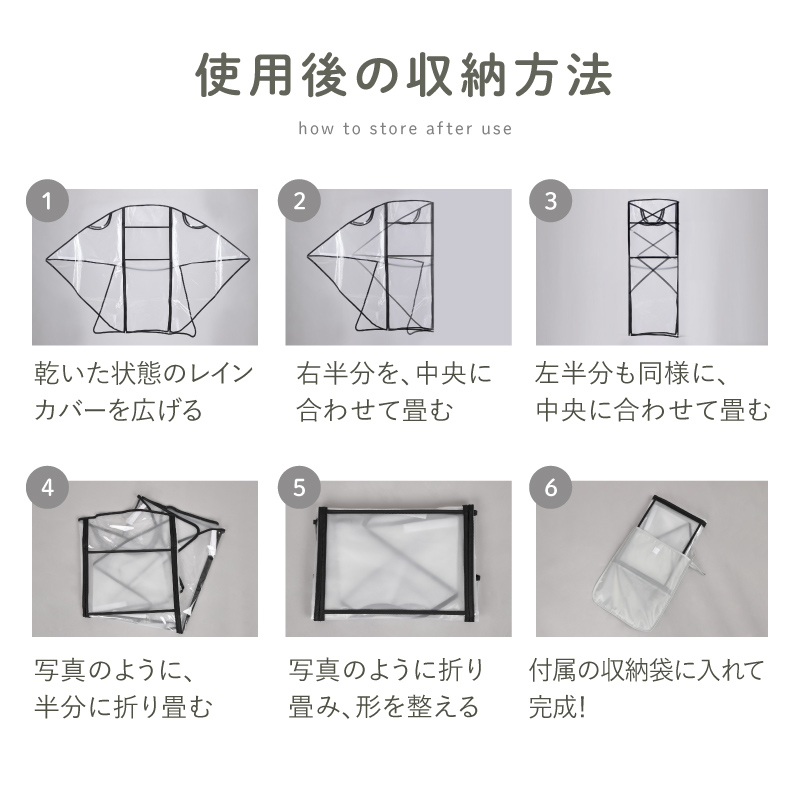 使用後の収納方法

how to store after use

1

乾いた状態のレインカバーを広げる

2

右半分を、中央に合わせて畳む

3

左半分も同様に、中央に合わせて畳む

4

写真のように、半分に折り畳む

5

写真のように折り畳み、形を整える

6

付属の収納袋に入れて完成!