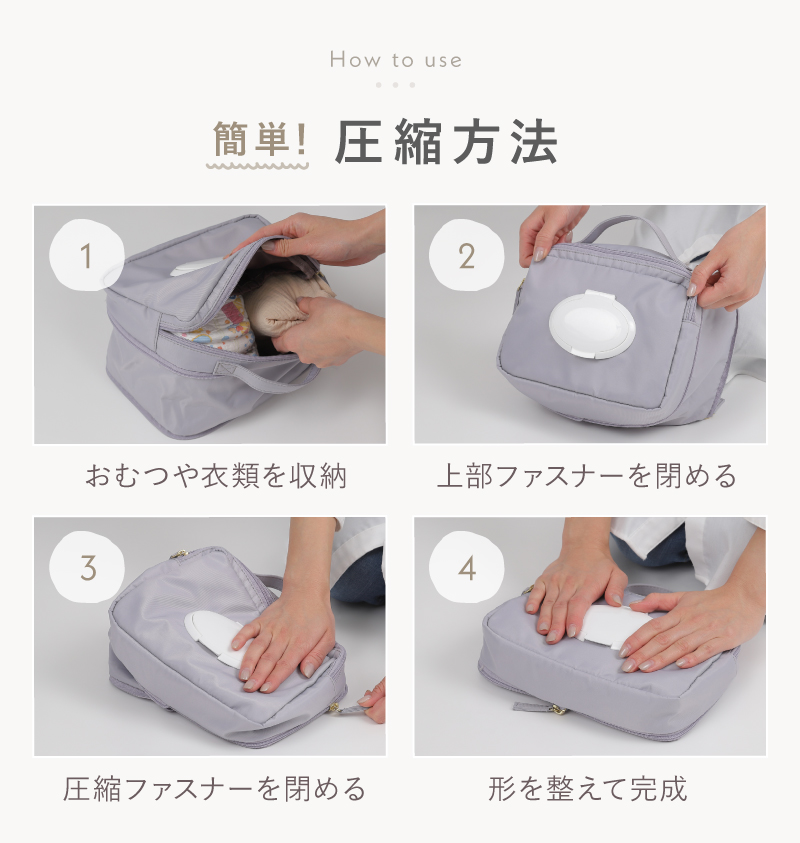 How to use

簡単! 圧縮方法

1

おむつや衣類を収納

2

上部ファスナーを閉める

3

圧縮ファスナーを閉める

4

形を整えて完成