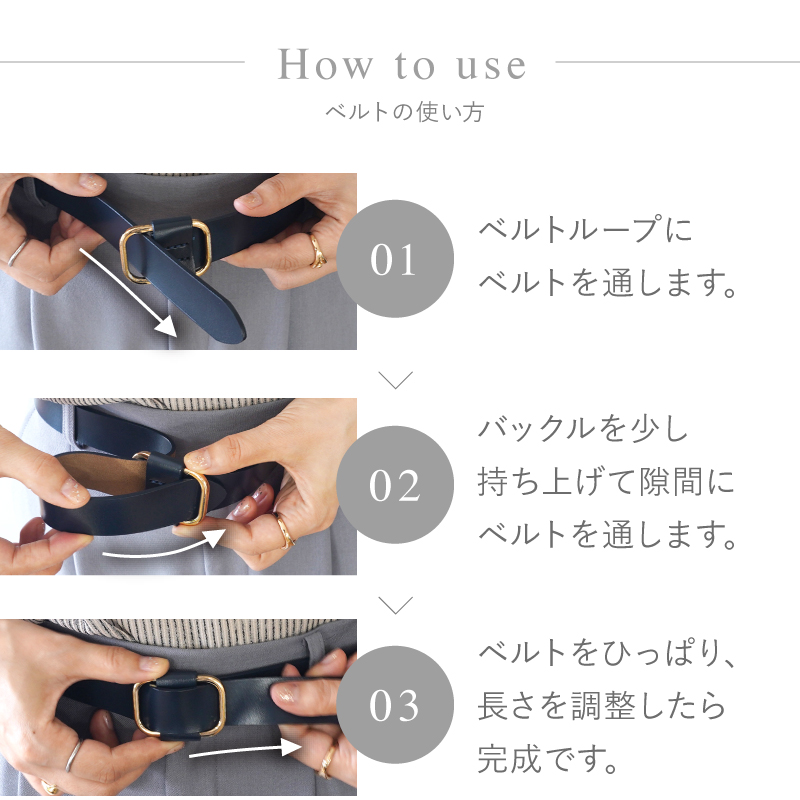 How to use
ベルトの使い方

01
ベルトループにベルトを通します。

02
バックルを少し持ち上げて隙間にベルトを通します。

03
ベルトをひっぱり、長さを調整したら完成です。