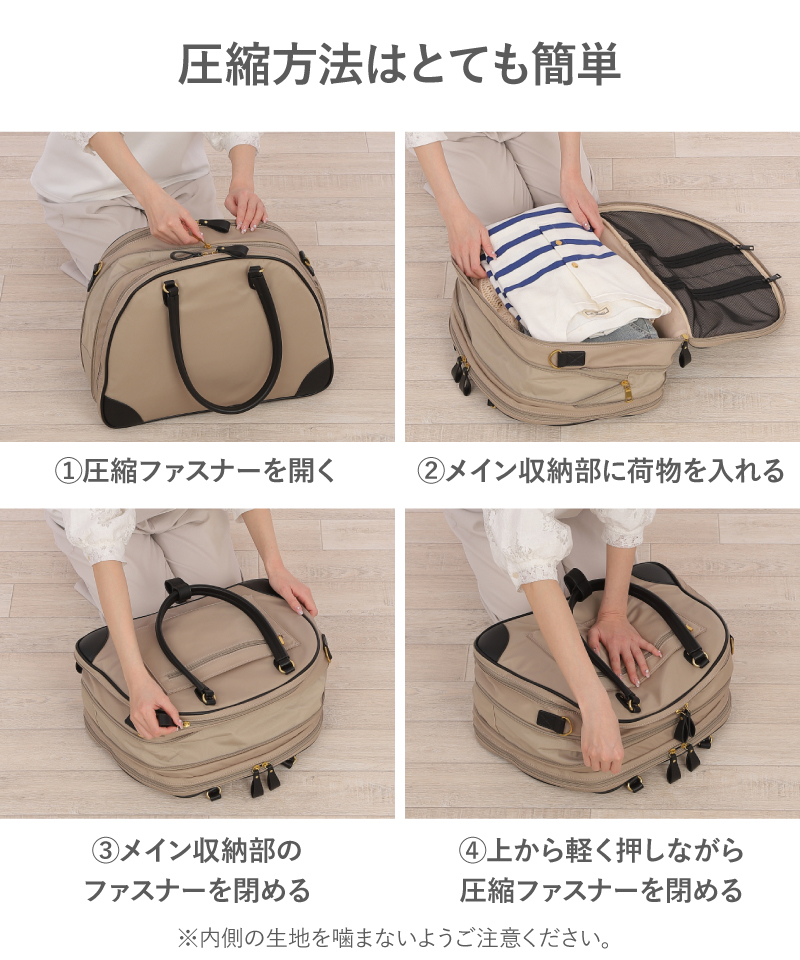 圧縮方法はとても簡単

①圧縮ファスナーを開く

②メイン収納部に荷物を入れる

③メイン収納部のファスナーを閉める

④上から軽く押しながら圧縮ファスナーを閉める

※内側の生地を噛まないようご注意ください。