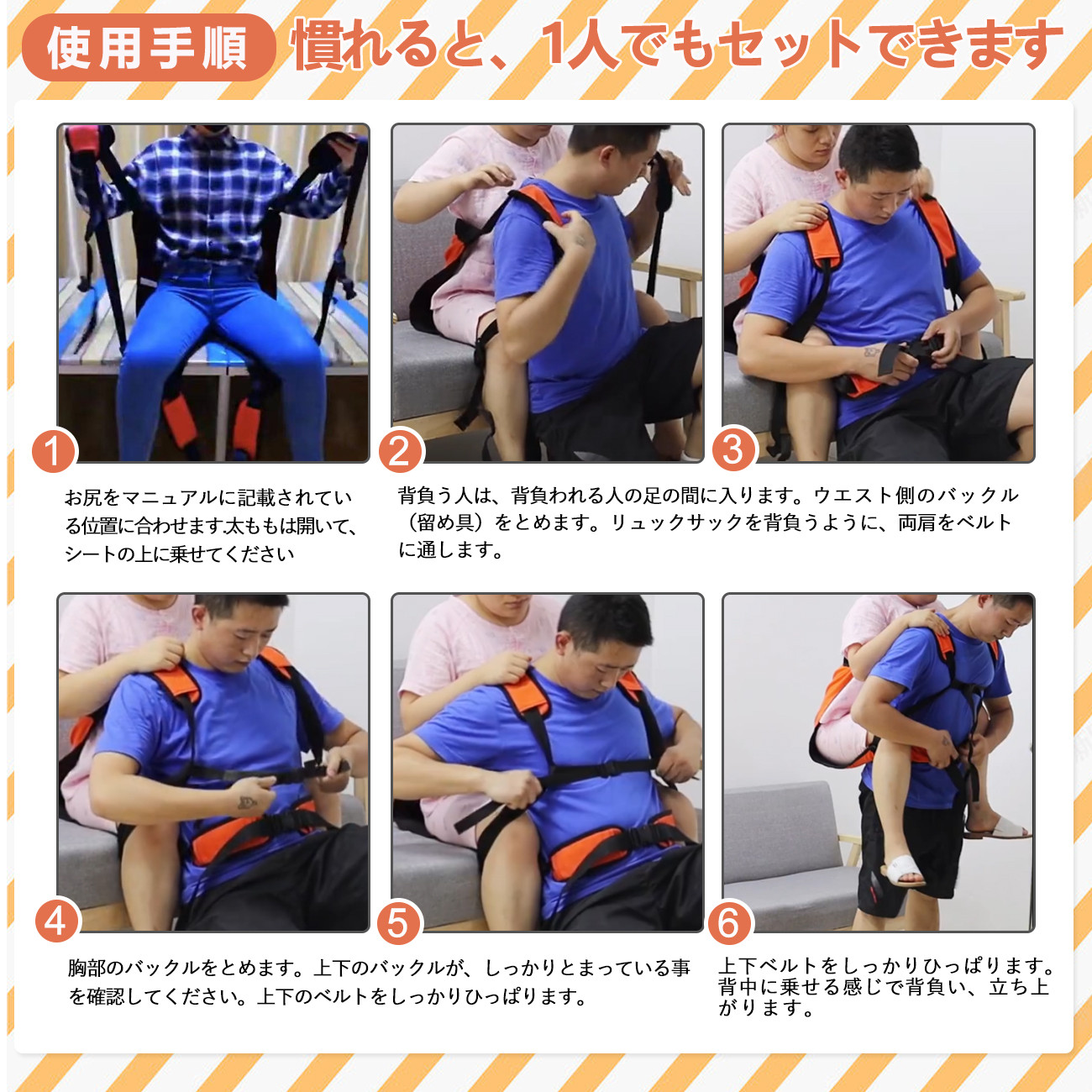 使用手順 慣れると、1人でもセットできます

1

お尻をマニュアルに記載されている位置に合わせます太ももは開いて、シートの上に乗せてください

2

3

背負う人は、背負われる人の足の間に入ります。ウエスト側のバックル（留め具）をとめます。リュックサックを背負うように、両肩をベルトに通します。

4

5

胸部のバックルをとめます。上下のバックルが、しっかりとまっている事を確認してください。上下のベルトをしっかりひっぱります。

6

上下ベルトをしっかりひっぱります。背中に乗せる感じで背負い、立ち上がります。