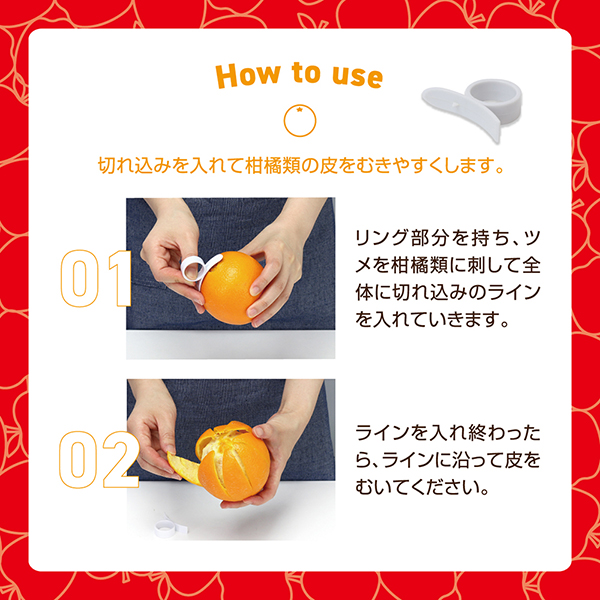 How to use

切れ込みを入れて柑橘類の皮をむきやすくします。

01

リング部分を持ち、ツメを柑橘類に刺して全体に切れ込みのラインを入れていきます。

02

ラインを入れ終わったら、ラインに沿って皮をむいてください。