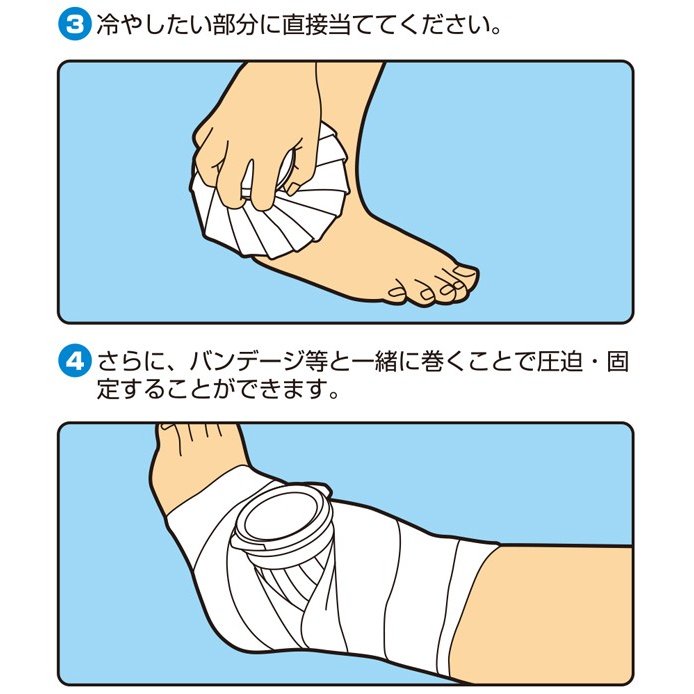 3 冷やしたい部分に直接当ててください。

4 さらに、バンデージ等と一緒に巻くことで圧迫・固定することができます。