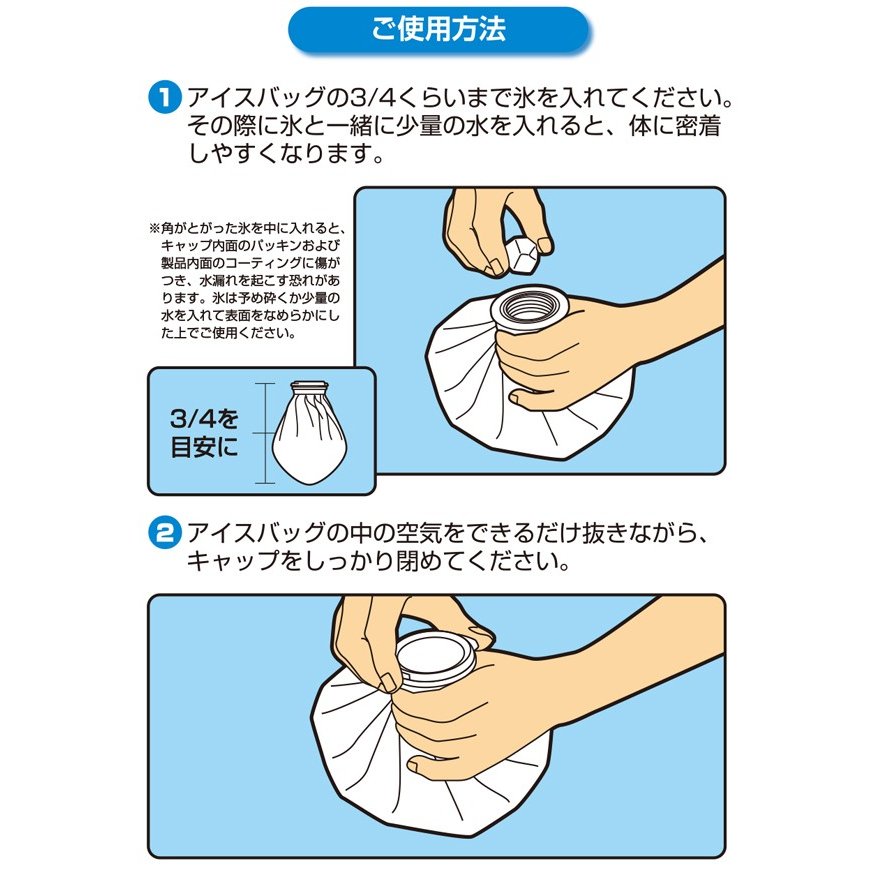 ご使用方法

1 アイスバッグの3/4くらいまで氷を入れてください。その際に氷と一緒に少量の水を入れると、体に密着しやすくなります。

※角がとがった氷を中に入れると、キャップ内面のパッキンおよび製品内面のコーティングに傷がつき、水漏れを起こす恐れがあります。氷は予め砕くか少量の水を入れて表面をなめらかにした上でご使用ください。

3/4を目安に

2 アイスバッグの中の空気をできるだけ抜きながら、キャップをしっかり閉めてください。