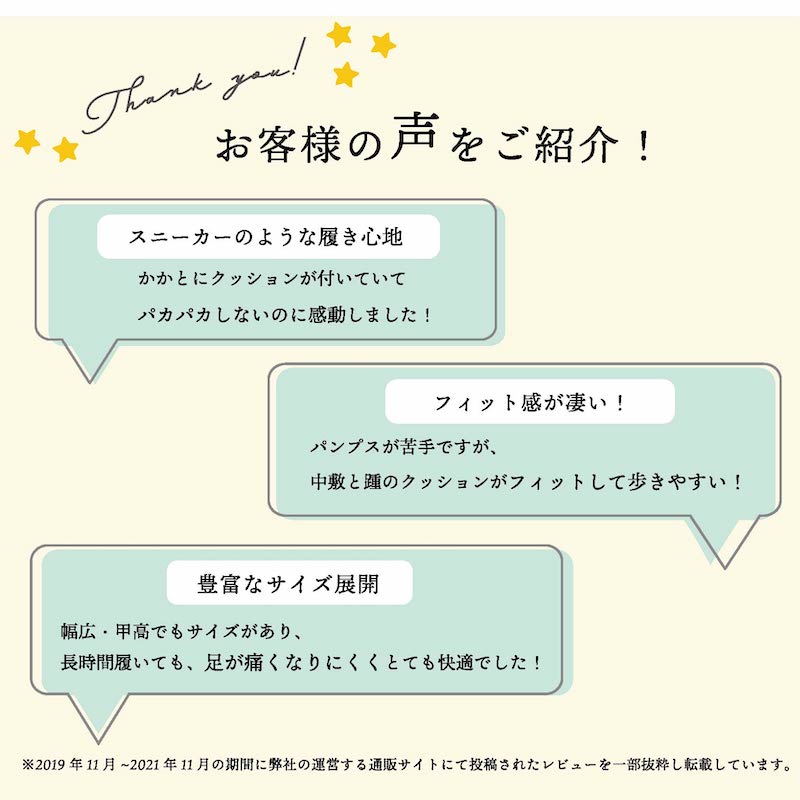 Thank you!

お客様の声をご紹介！

スニーカーのような履き心地

かかとにクッションが付いていて
パカパカしないのに感動しました！

フィット感が凄い！

パンプスが苦手ですが、
中敷と踵のクッションがフィットして歩きやすい！

豊富なサイズ展開

幅広・甲高でもサイズがあり、
長時間履いても、足が痛くなりにくくとても快適でした！

※2019年11月~2021年11月の期間に弊社の運営する通販サイトにて投稿されたレビューを一部抜粋し転載しています。