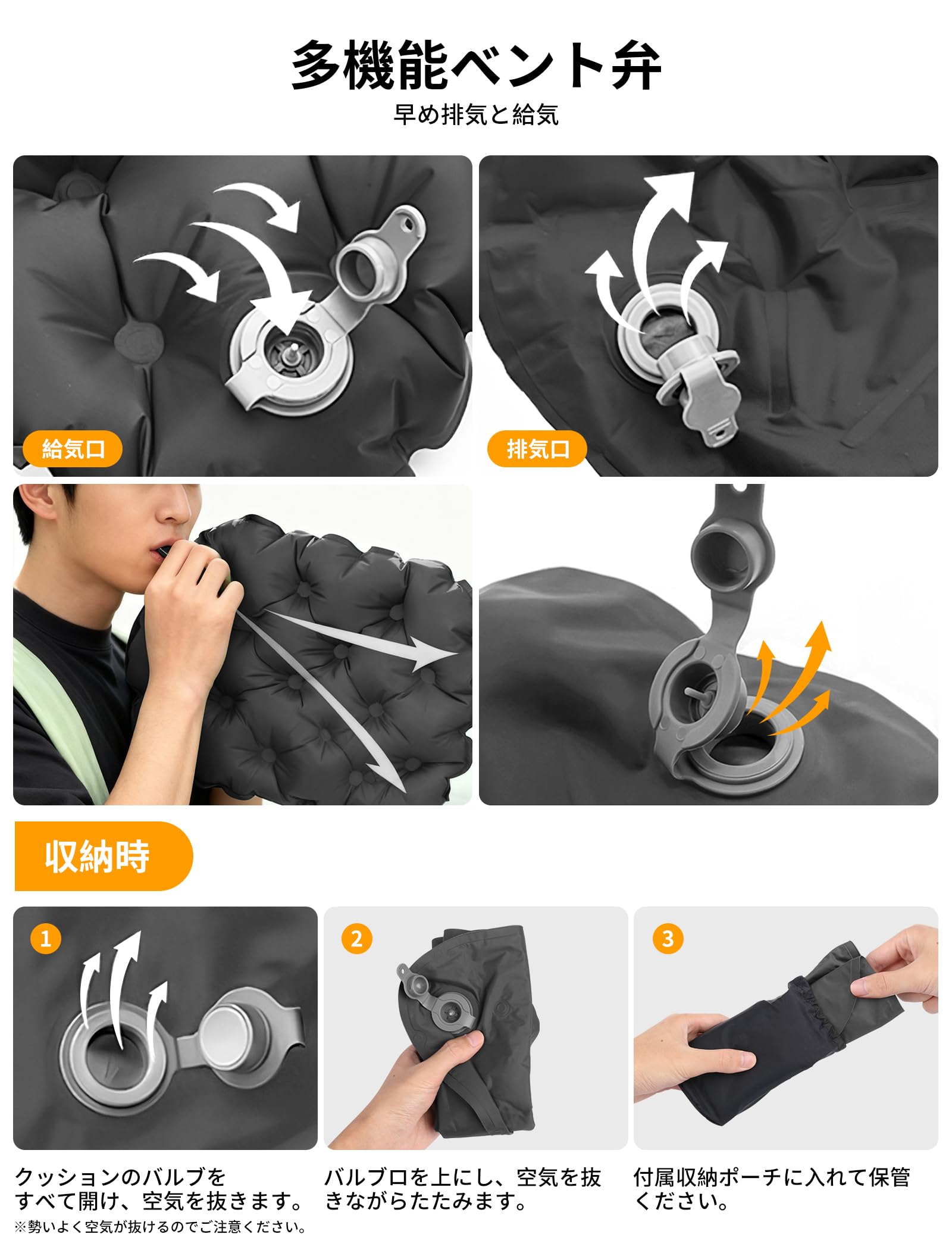 多機能ベント弁

早め排気と給気

給気口

排気口

収納時

1

2

3

クッションのバルブをすべて開け、空気を抜きます。
※勢いよく空気が抜けるのでご注意ください。

バルブ口を上にし、空気を抜きながらたたみます。

付属収納ポーチに入れて保管ください。