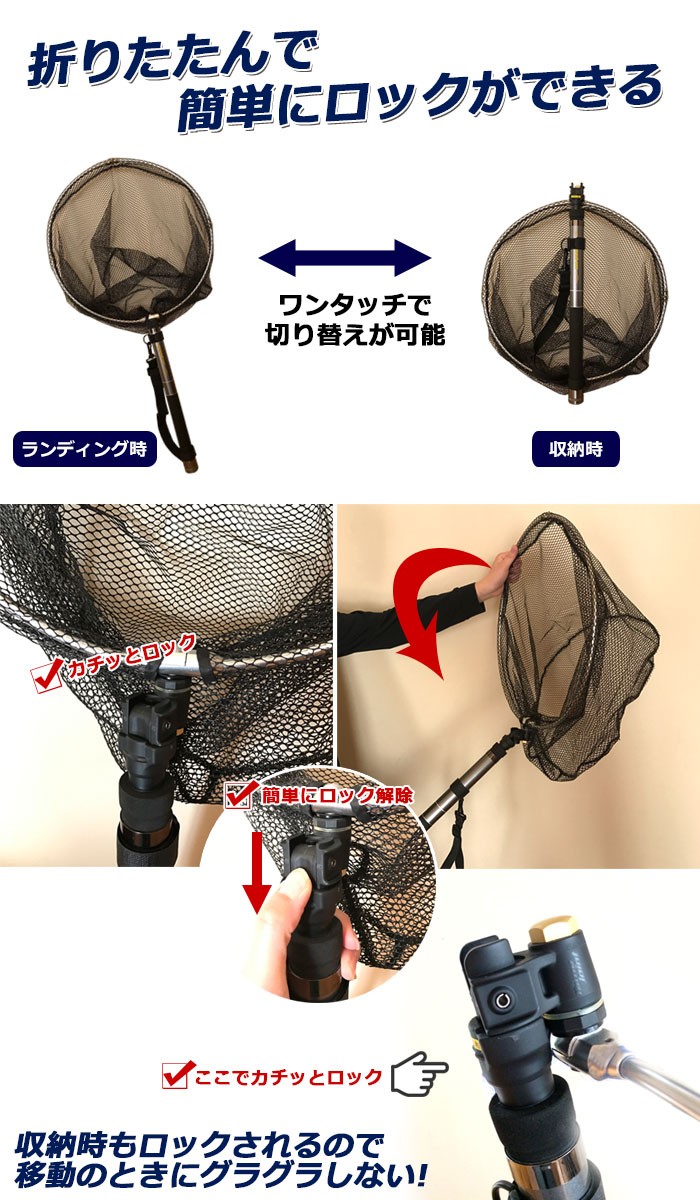 折りたたんで
簡単にロックができる

ワンタッチで
切り替えが可能

ランディング時

収納時

カチッとロック

簡単にロック解除

ここでカチッとロック

収納時もロックされるので
移動のときにグラグラしない!