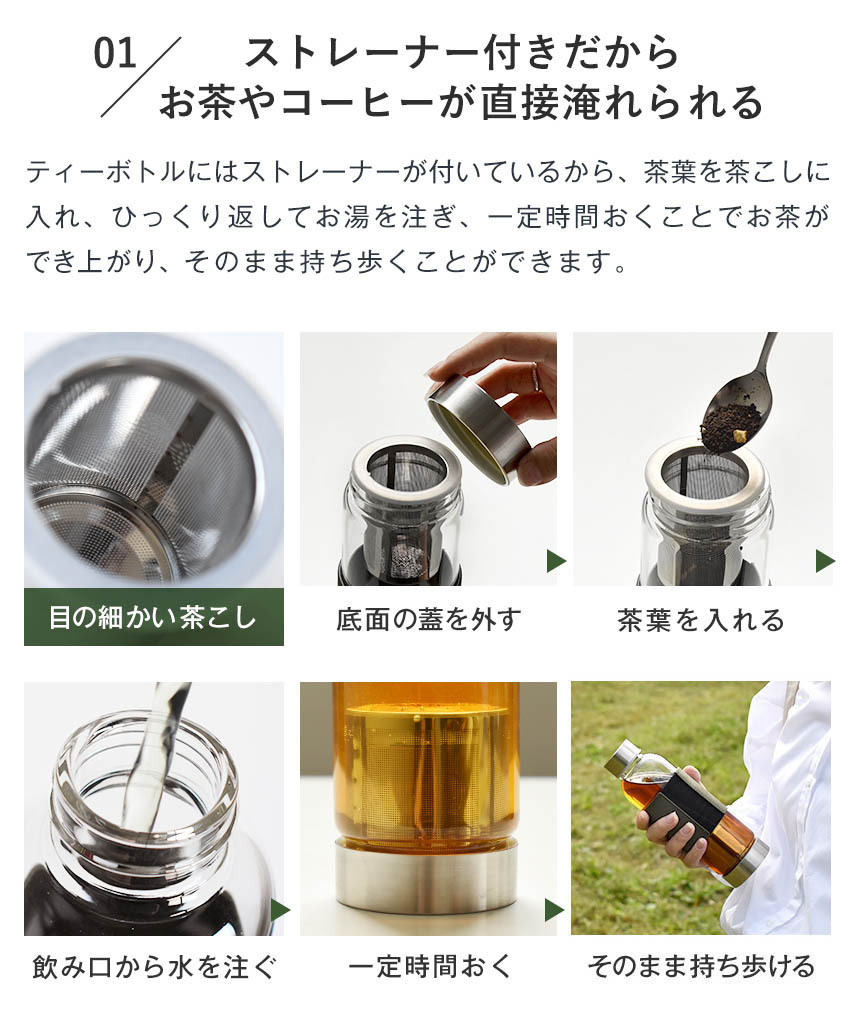 01

ストレーナー付きだから
お茶やコーヒーが直接淹れられる

ティーボトルにはストレーナーが付いているから、茶葉を茶こしに入れ、ひっくり返してお湯を注ぎ、一定時間おくことでお茶ができ上がり、そのまま持ち歩くことができます。

目の細かい茶こし

底面の蓋を外す

茶葉を入れる

飲み口から水を注ぐ

一定時間おく

そのまま持ち歩ける